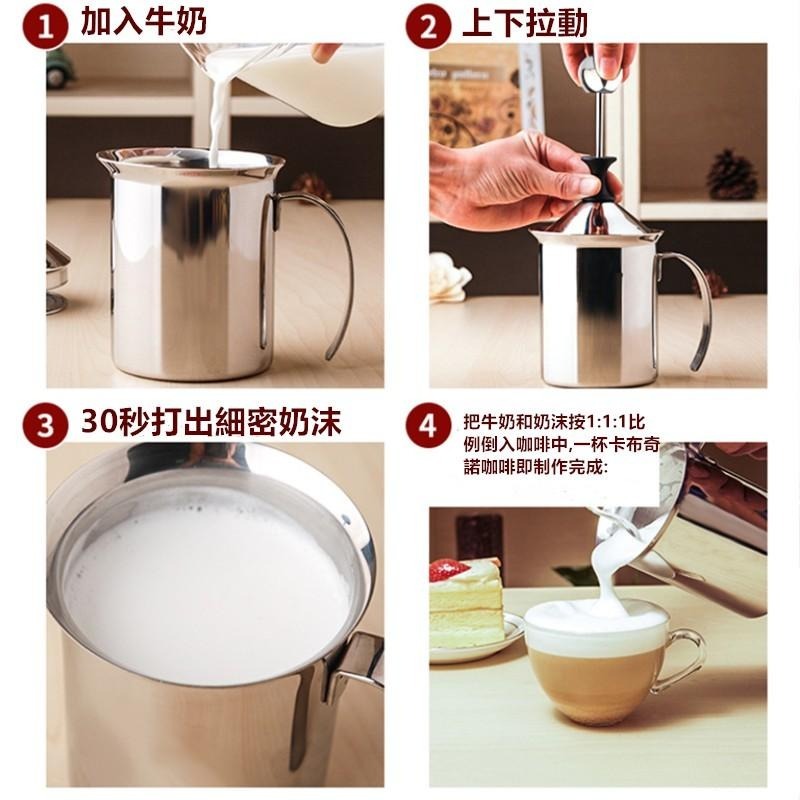 1 加入牛奶

2 上下拉動

3 30秒打出細密奶沫

4 把牛奶和奶沫按1:1:1比例倒入咖啡中,一杯卡布奇諾咖啡即制作完成: