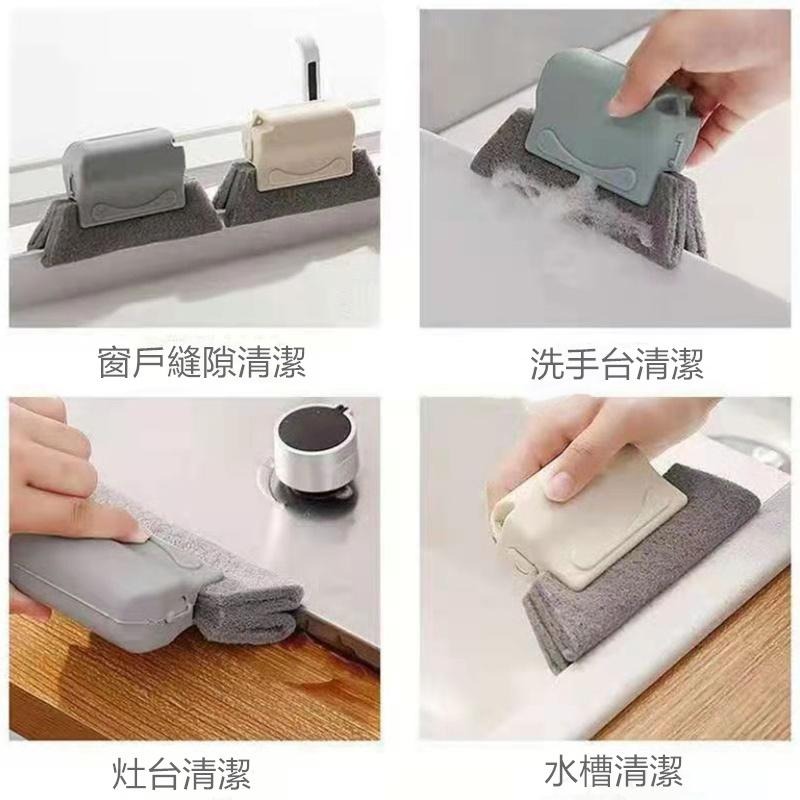 窗戶縫隙清潔

洗手台清潔

灶台清潔

水槽清潔