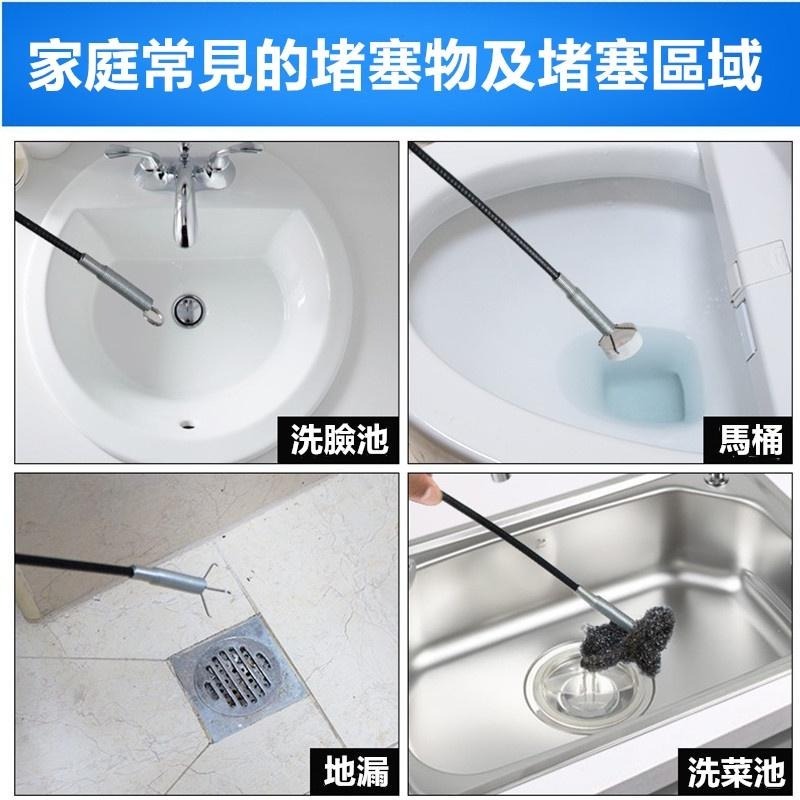 家庭常見的堵塞物及堵塞區域

洗臉池

馬桶

地漏

洗菜池