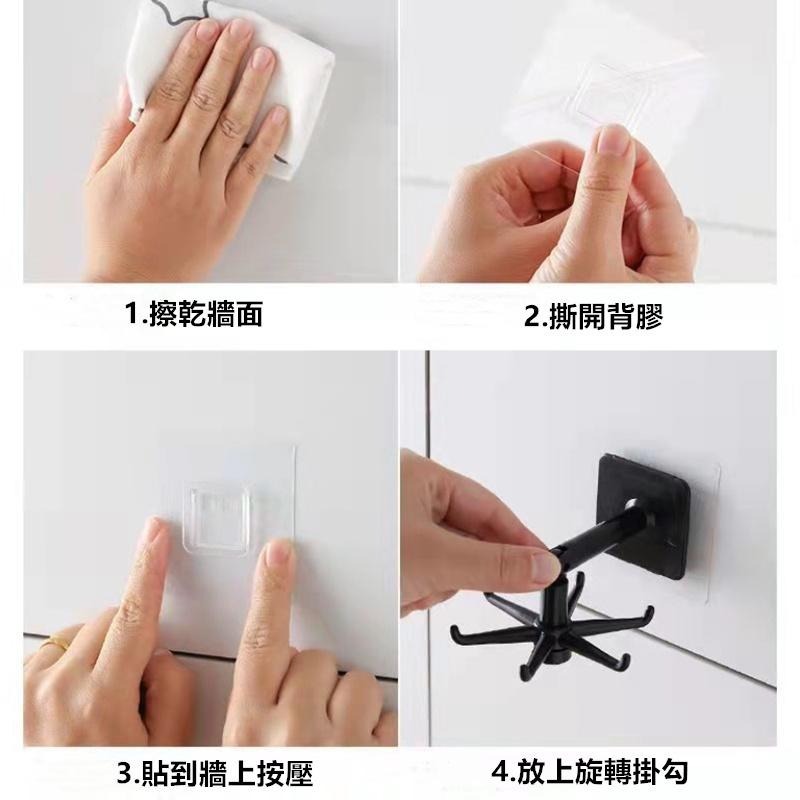 1.擦乾牆面

2.撕開背膠

3.貼到牆上按壓

4.放上旋轉掛勾