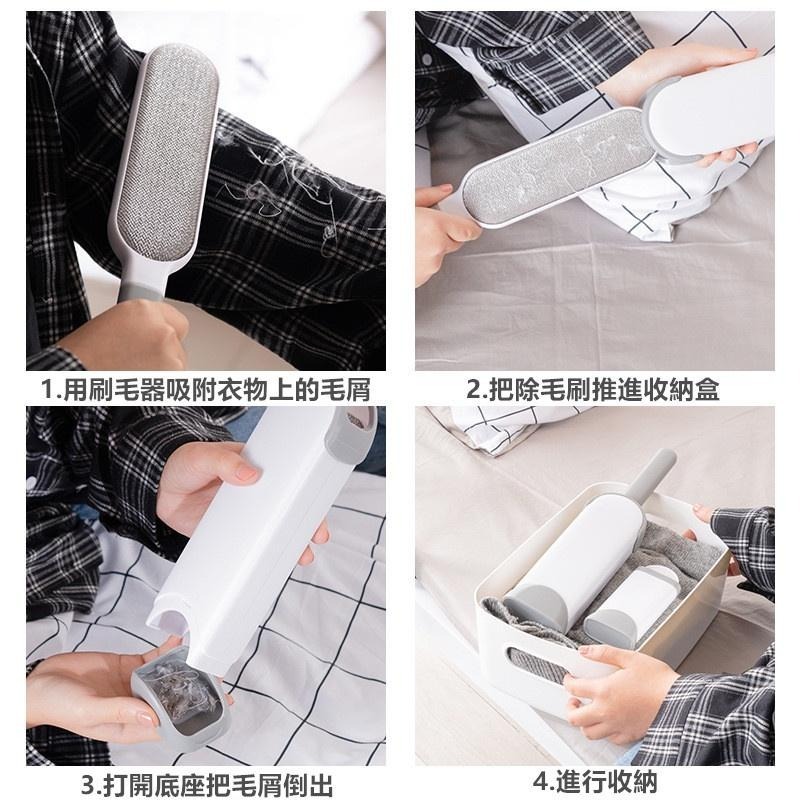 1.用刷毛器吸附衣物上的毛屑

2.把除毛刷推進收納盒

3.打開底座把毛屑倒出

4.進行收納