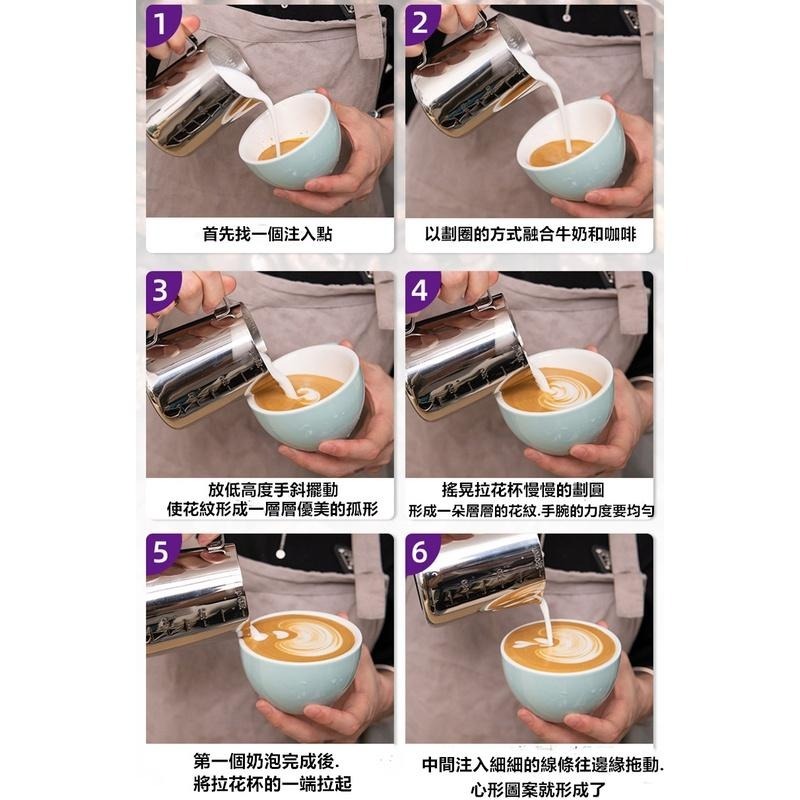 1

首先找一個注入點

2

以劃圈的方式融合牛奶和咖啡

3

放低高度手斜擺動
使花紋形成一層層優美的孤形

4

搖晃拉花杯慢慢的劃圓
形成一朵層層的花紋.手腕的力度要均勻

5

第一個奶泡完成後.
將拉花杯的一端拉起

6

中間注入細細的線條往邊緣拖動.
心形圖案就形成了