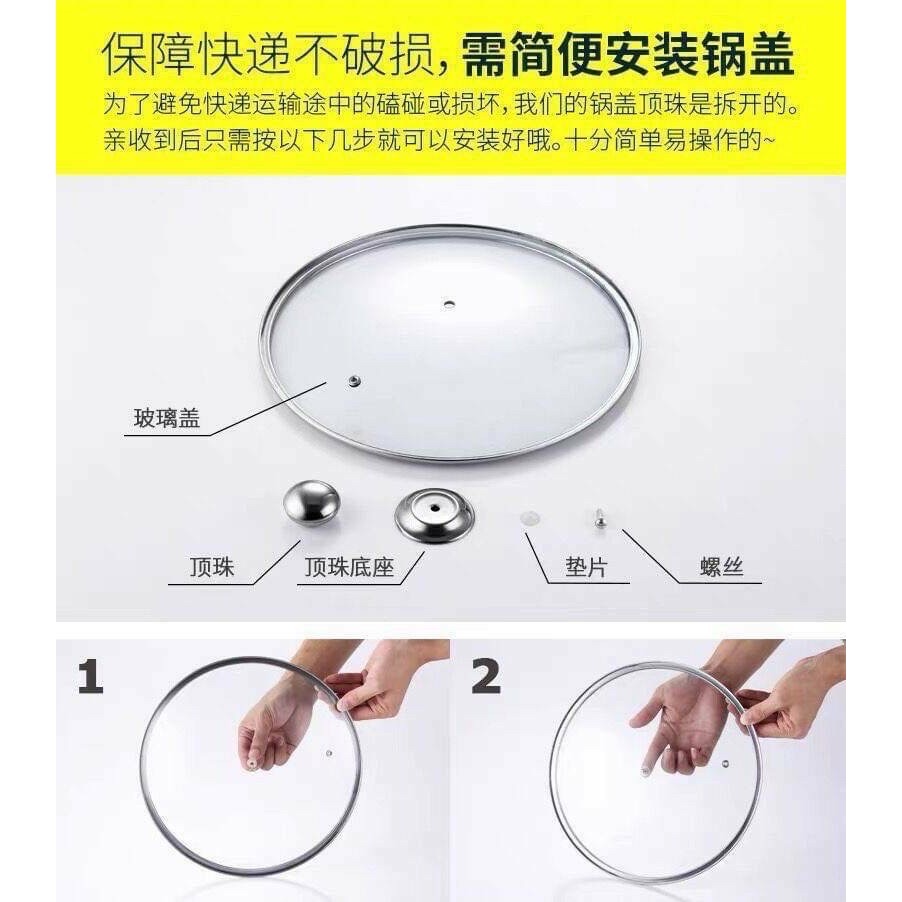 保障快递不破损，需简便安装锅盖

为了避免快递运输途中的磕碰或损坏，我们的锅盖顶珠是拆开的。亲收到后只需按以下几步就可以安装好哦。十分简单易操作的~

玻璃盖

顶珠

顶珠底座

垫片

螺丝

1

2