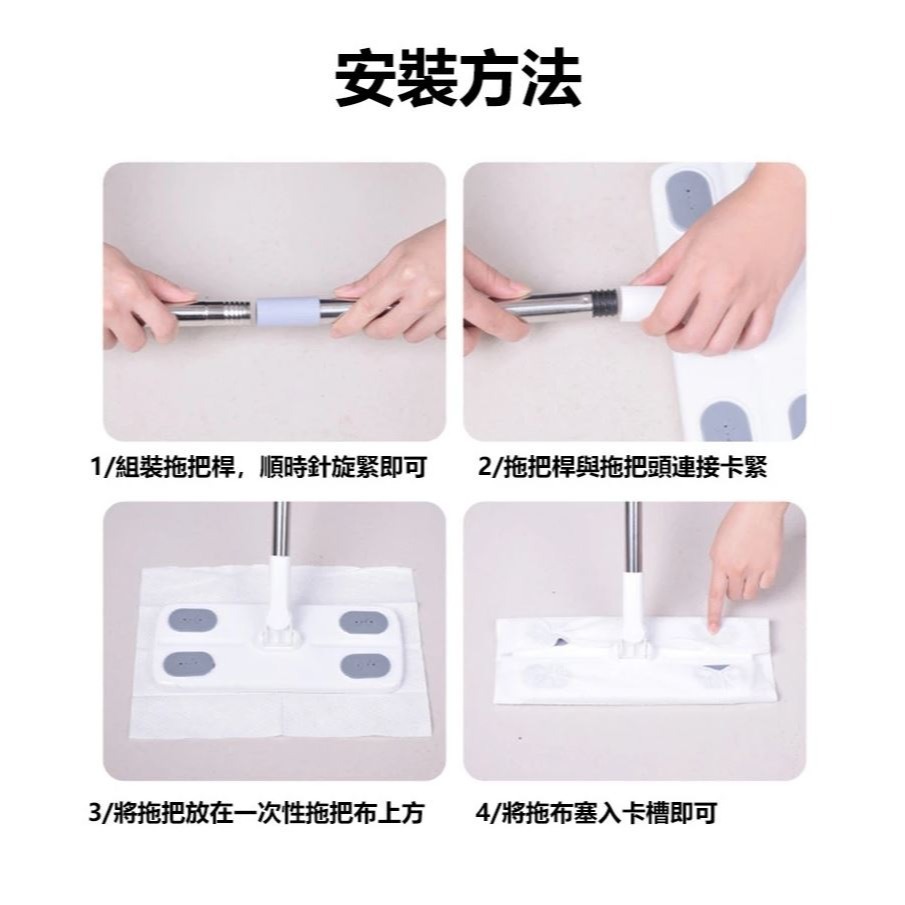 安裝方法

1/組裝拖把桿，順時針旋緊即可

2/拖把桿與拖把頭連接卡緊

3/將拖把放在一次性拖把布上方

4/將拖布塞入卡槽即可