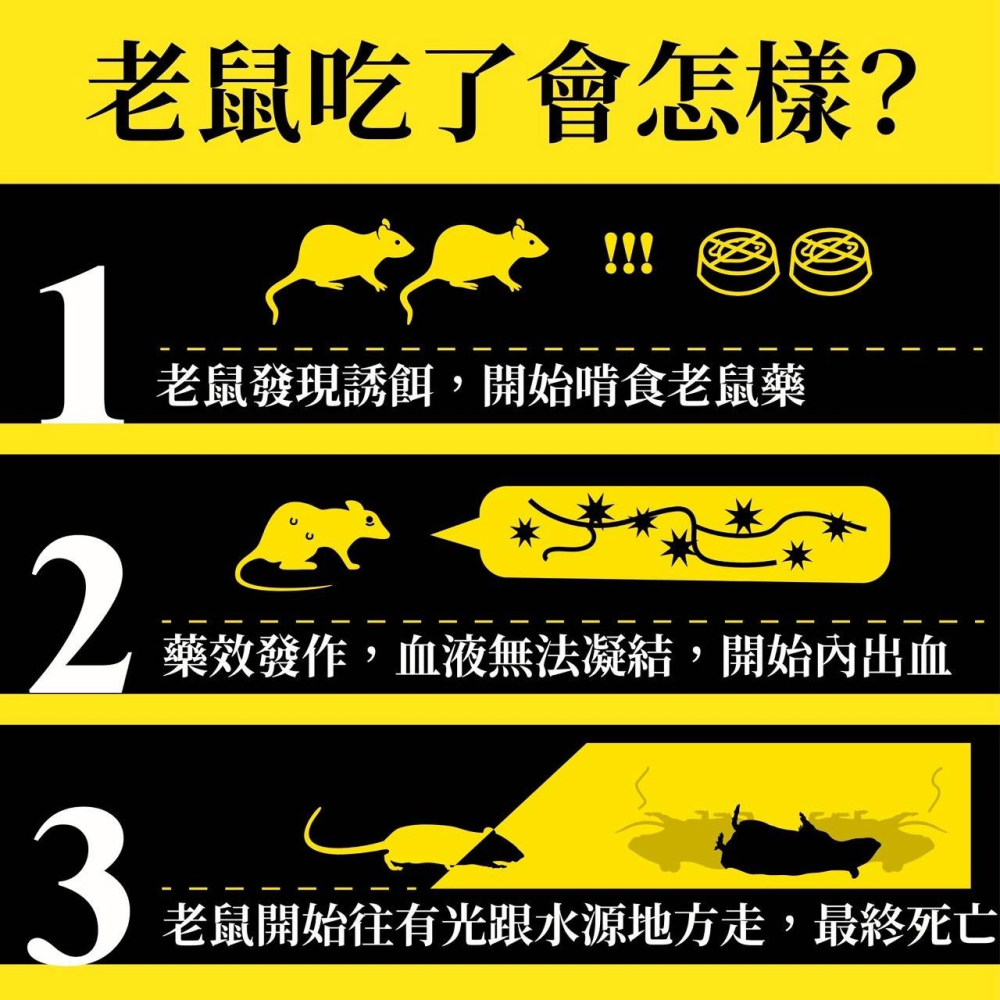 老鼠吃了會怎樣?

1

!!!

老鼠發現誘餌，開始啃食老鼠藥

2

藥效發作，血液無法凝結，開始內出血

3

老鼠開始往有光跟水源地方走，最終死亡