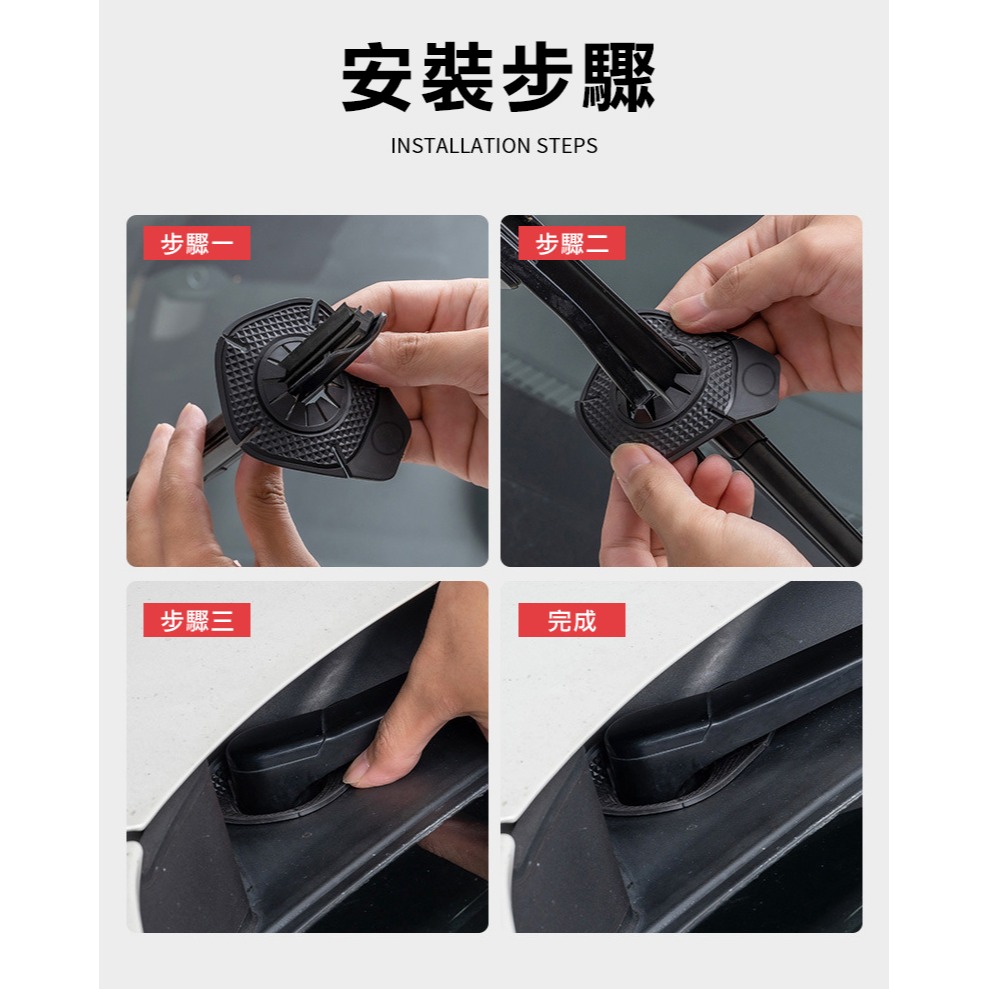 安裝步驟

INSTALLATION STEPS

步驟一

步驟二

步驟三

完成