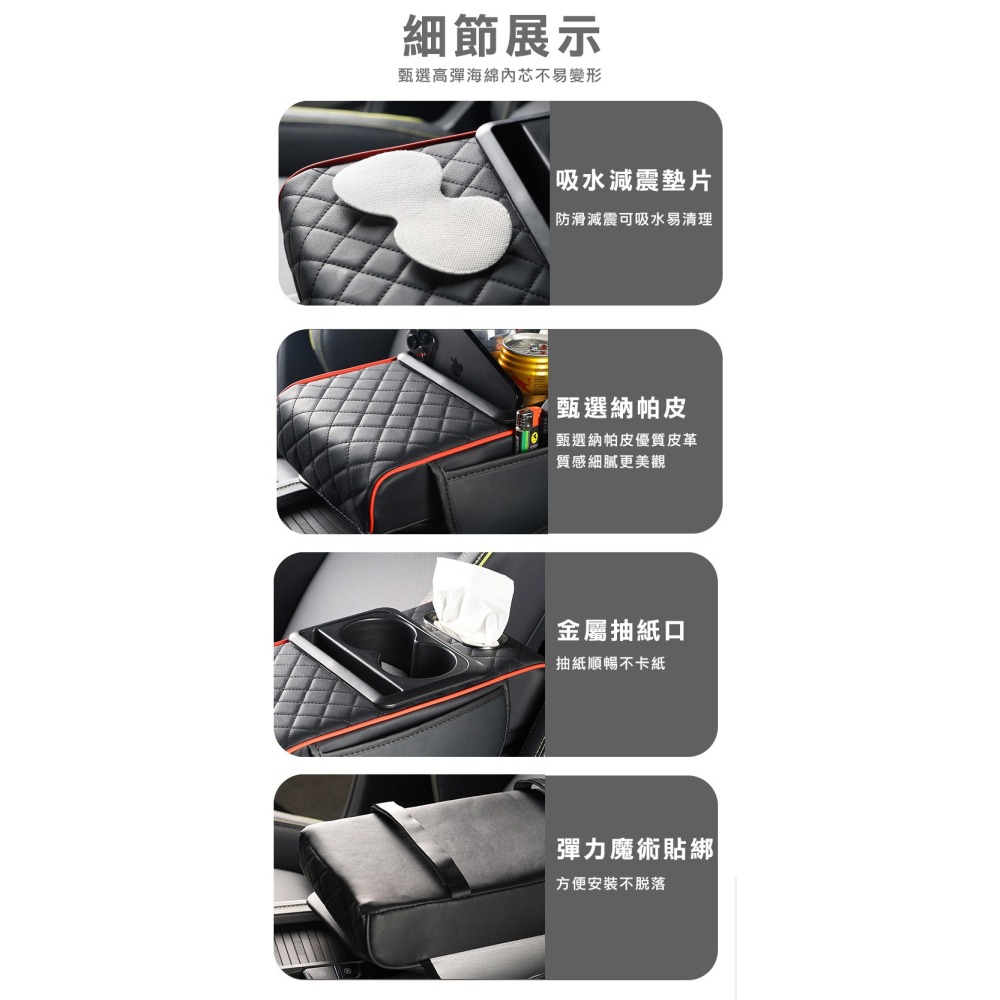 細節展示
甄選高彈海綿內芯不易變形

吸水減震墊片
防滑減震可吸水易清理

甄選納帕皮
甄選納帕皮優質皮革
質感細膩更美觀

金屬抽紙口
抽紙順暢不卡紙

彈力魔術貼綁
方便安裝不脫落