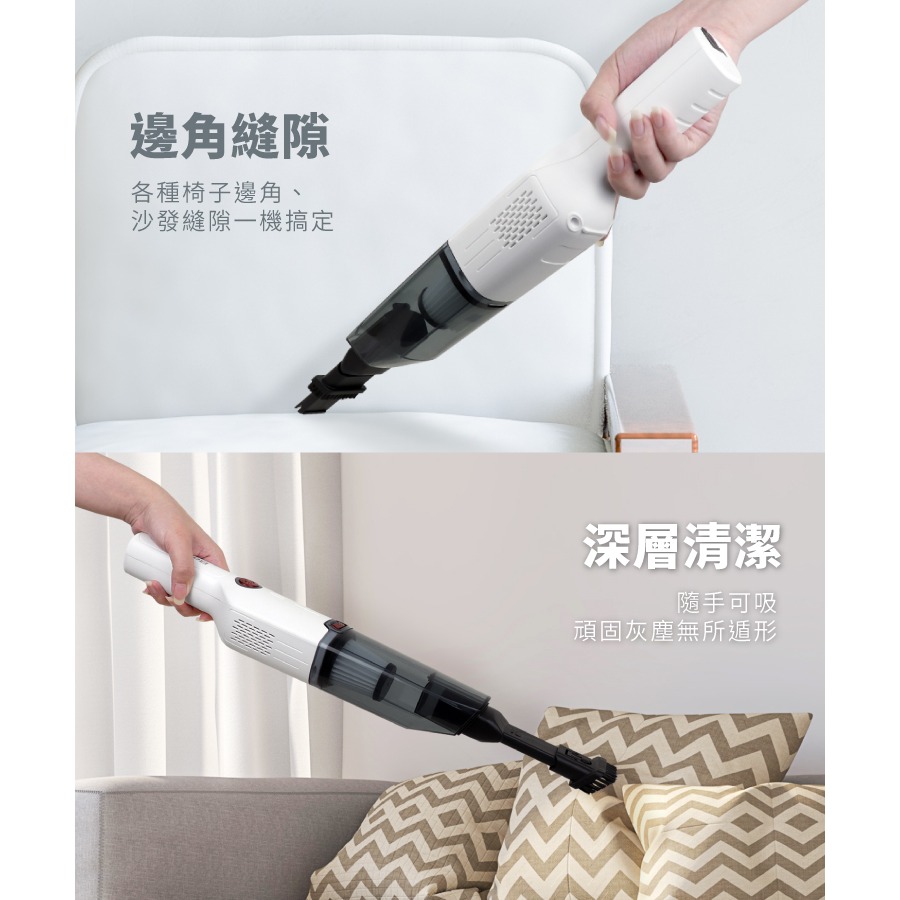 邊角縫隙

各種椅子邊角、
沙發縫隙一機搞定

深層清潔

隨手可吸
頑固灰塵無所遁形