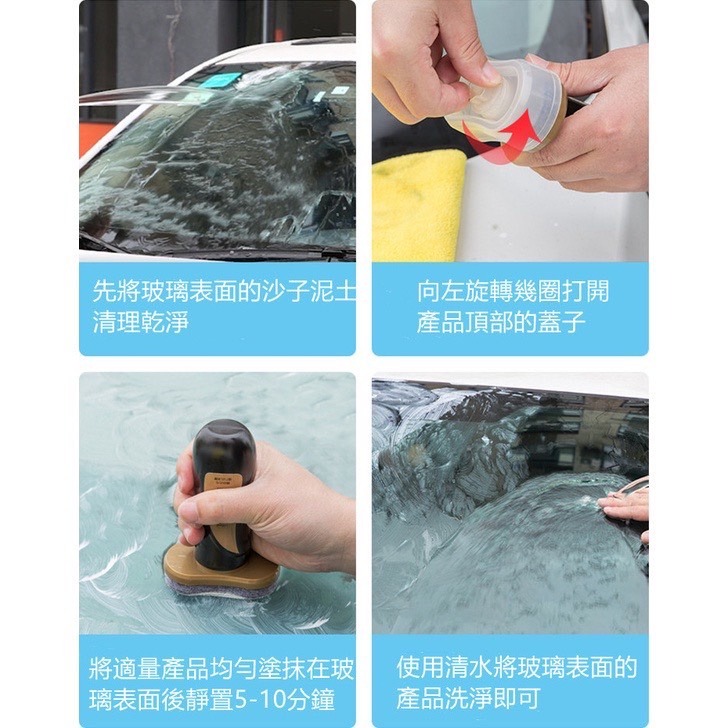 先將玻璃表面的沙子泥土清理乾淨

向左旋轉幾圈打開產品頂部的蓋子

將適量產品均勻塗抹在玻璃表面後靜置5-10分鐘

使用清水將玻璃表面的產品洗淨即可