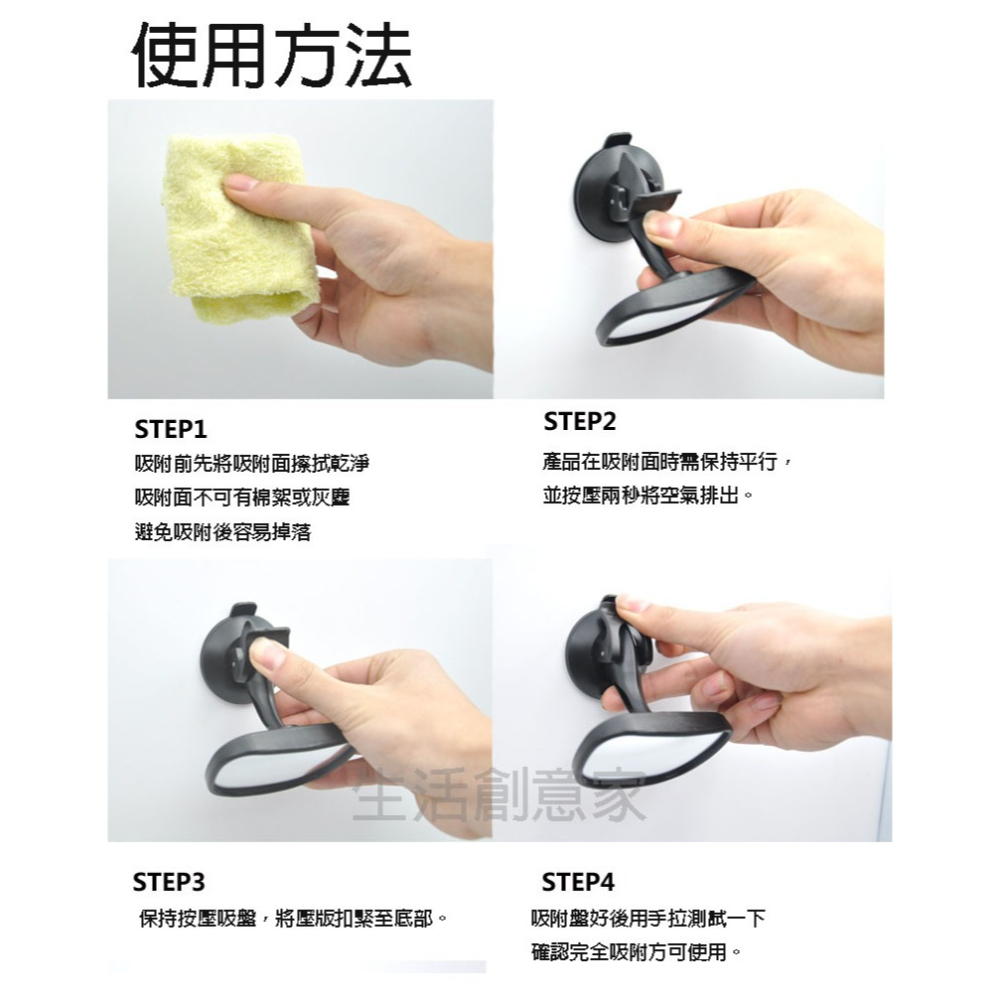 使用方法

STEP1
吸附前先將吸附面擦拭乾淨
吸附面不可有棉絮或灰塵
避免吸附後容易掉落

STEP2
產品在吸附面時需保持平行，
並按壓兩秒將空氣排出。

生活創意家

STEP3
保持按壓吸盤，將壓版扣緊至底部。

STEP4
吸附盤好後用手拉測試一下
確認完全吸附方可使用。