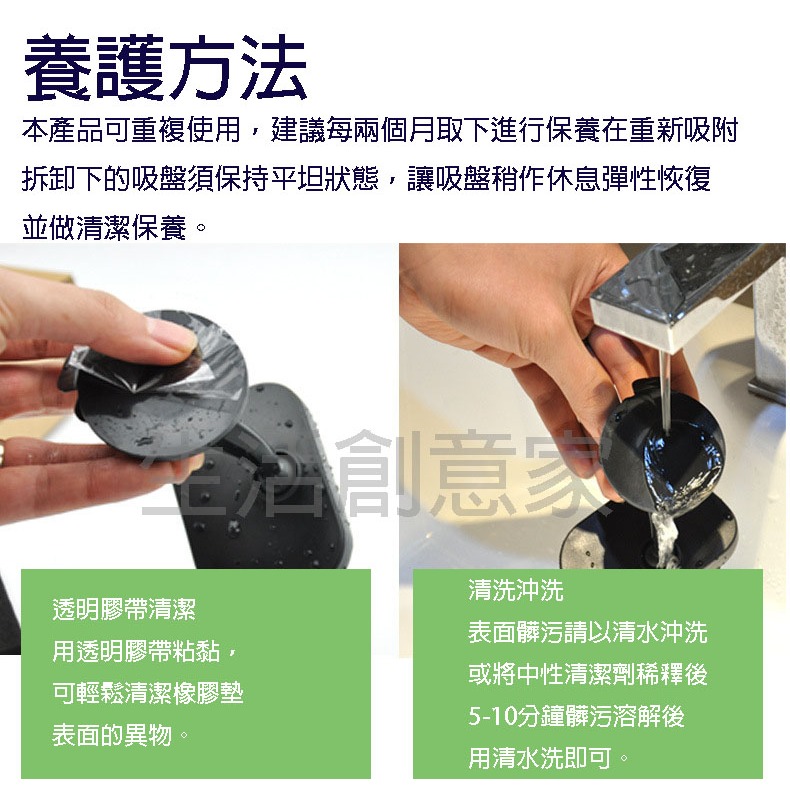 養護方法

本產品可重複使用，建議每兩個月取下進行保養在重新吸附拆卸下的吸盤須保持平坦狀態，讓吸盤稍作休息彈性恢復並做清潔保養。

生活創意家

透明膠帶清潔
用透明膠帶粘黏，
可輕鬆清潔橡膠墊
表面的異物。

清洗沖洗
表面髒污請以清水沖洗
或將中性清潔劑稀釋後
5-10分鐘髒污溶解後
用清水洗即可。