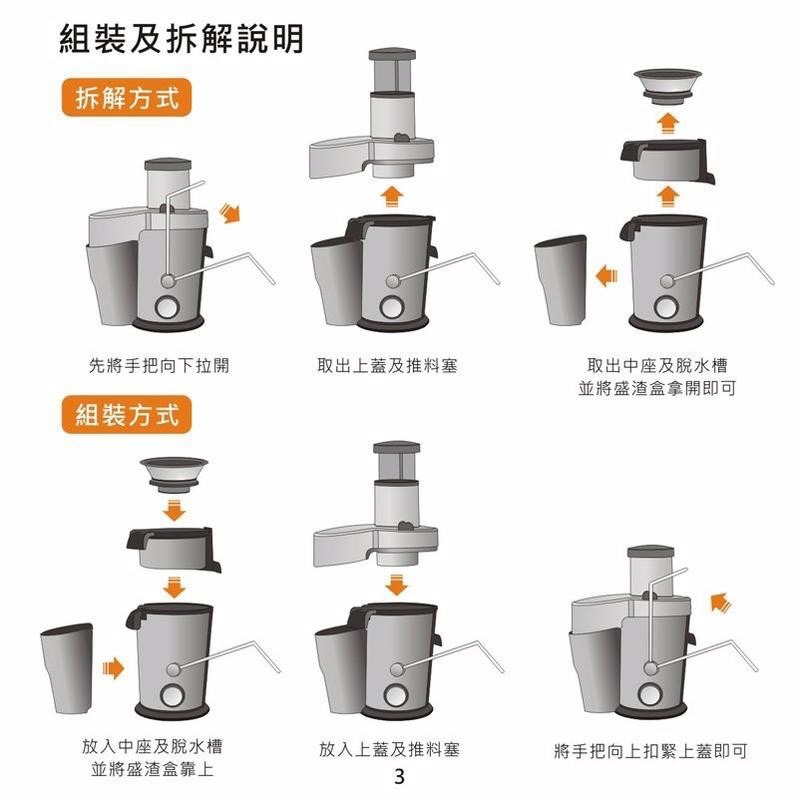 組裝及拆解說明

拆解方式

先將手把向下拉開

取出上蓋及推料塞

取出中座及脫水槽
並將盛渣盒拿開即可

組裝方式

放入中座及脫水槽
並將盛渣盒靠上

放入上蓋及推料塞

將手把向上扣緊上蓋即可

3