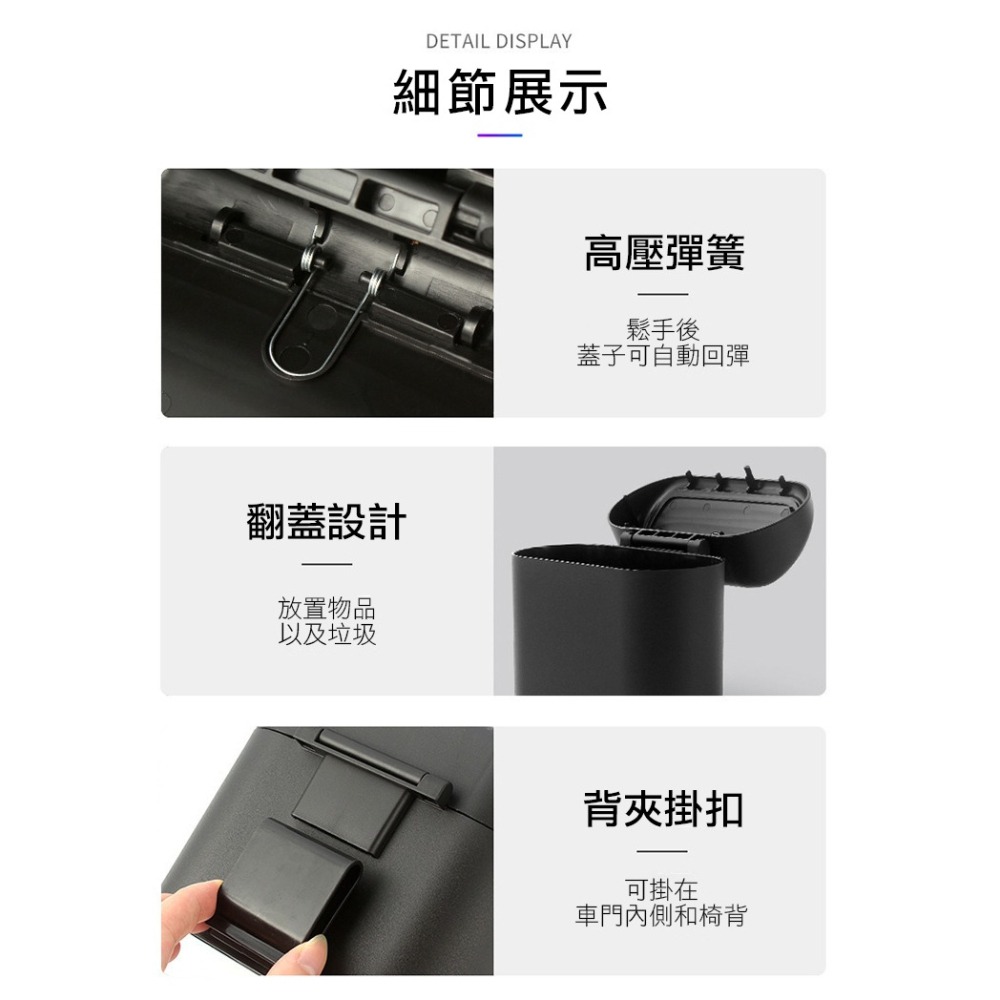 DETAIL DISPLAY

細節展示

高壓彈簧

鬆手後
蓋子可自動回彈

翻蓋設計

放置物品
以及垃圾

背夾掛扣

可掛在
車門內側和椅背