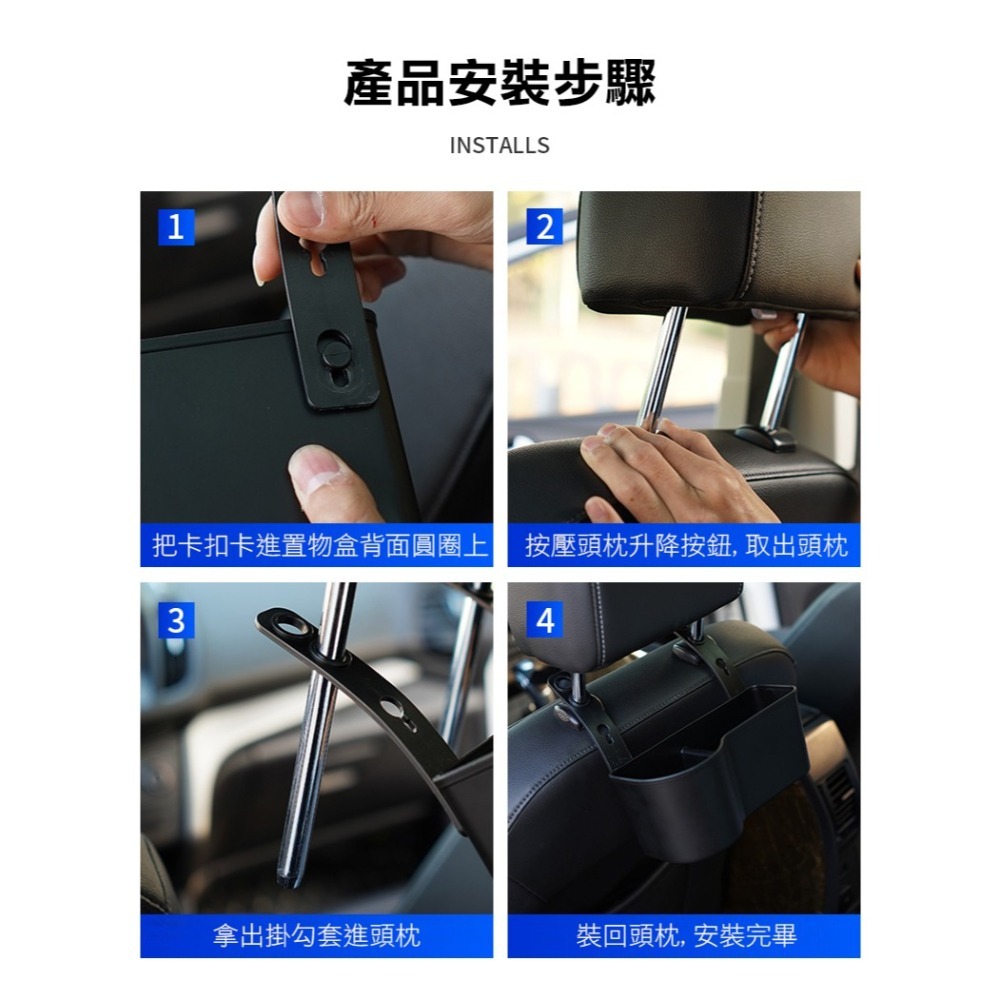 產品安裝步驟

INSTALLS

1

把卡扣卡進置物盒背面圓圈上

2

按壓頭枕升降按鈕, 取出頭枕

3

拿出掛勾套進頭枕

4

裝回頭枕, 安裝完畢