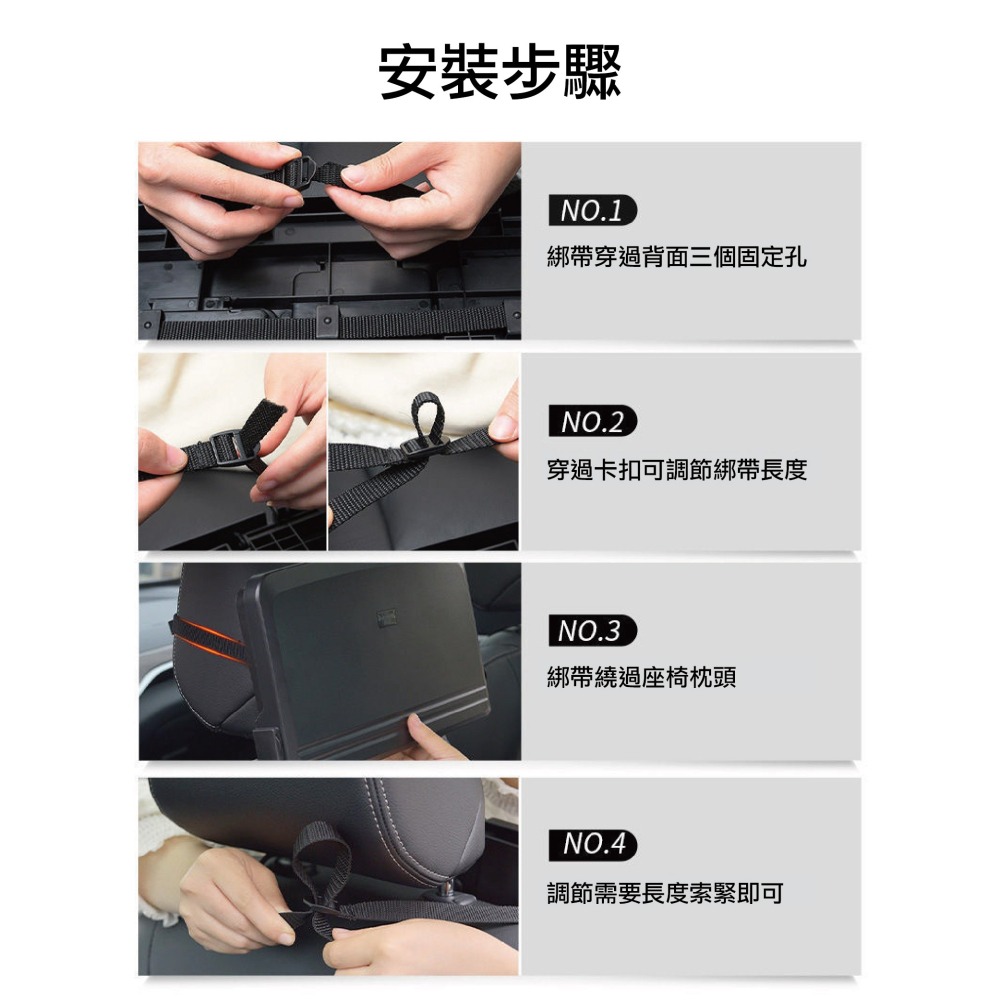 安裝步驟

NO.1
綁帶穿過背面三個固定孔

NO.2
穿過卡扣可調節綁帶長度

NO.3
綁帶繞過座椅枕頭

NO.4
調節需要長度索緊即可