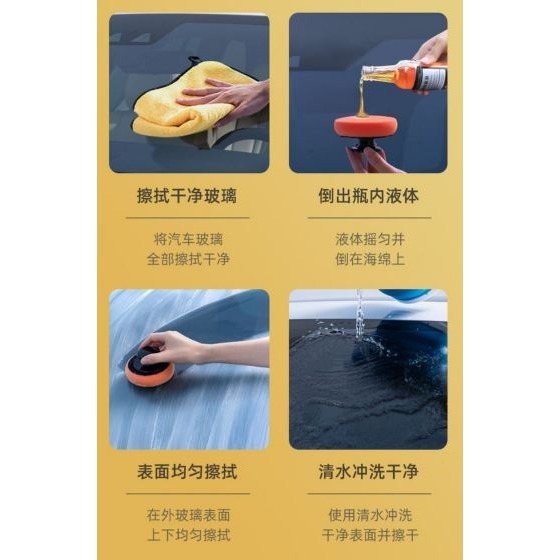 擦拭干净玻璃

将汽车玻璃
全部擦拭干净

倒出瓶内液体

液体摇匀并
倒在海绵上

表面均匀擦拭

在外玻璃表面
上下均匀擦拭

清水冲洗干净

使用清水冲洗
干净表面并擦干