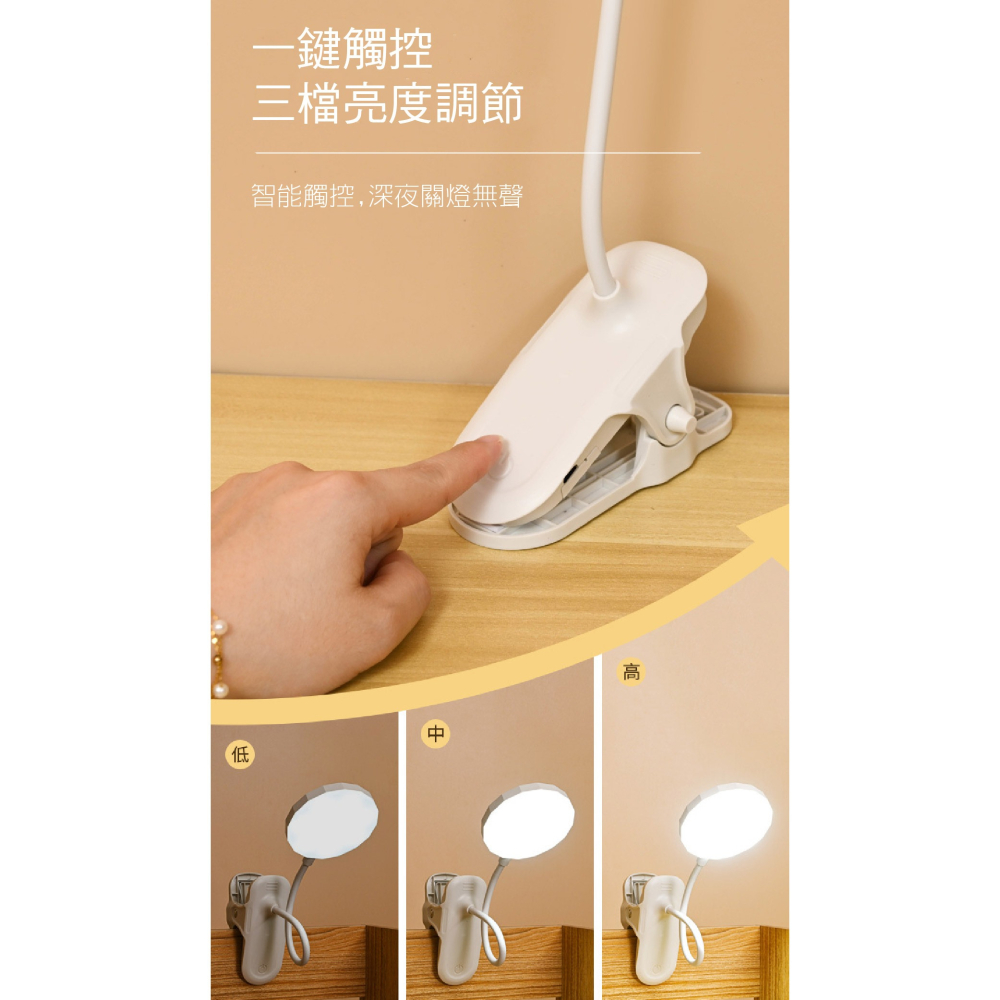 一鍵觸控
三檔亮度調節

智能觸控，深夜關燈無聲

低

中

高