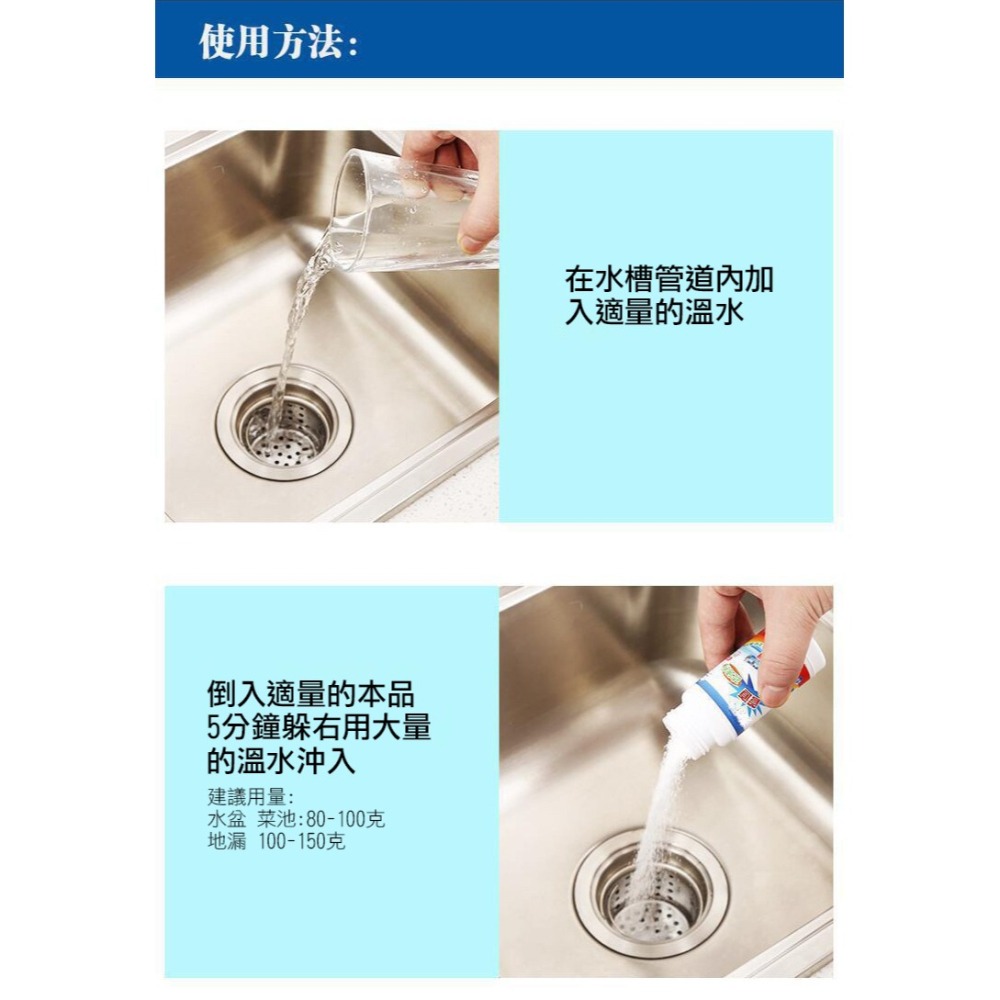 使用方法:

在水槽管道內加入適量的溫水

倒入適量的本品5分鐘躲右用大量的溫水沖入

建議用量:
水盆 菜池:80-100克
地漏 100-150克