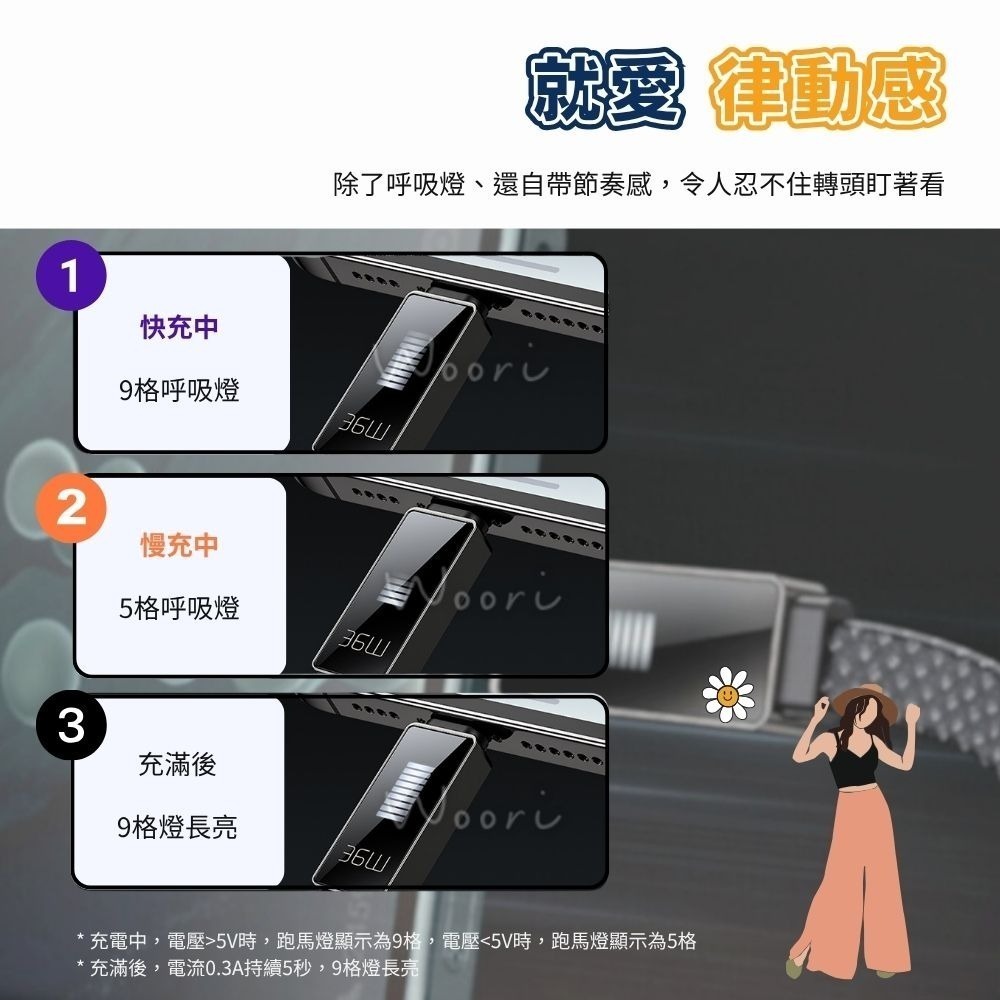 就愛 律動感

除了呼吸燈、還自帶節奏感，令人忍不住轉頭盯著看

1
快充中
9格呼吸燈
Woori
36W

2
慢充中
5格呼吸燈
Woori
36W

3
充滿後
9格燈長亮
Woori
36W

* 充電中，電壓>5V時，跑馬燈顯示為9格，電壓<5V時，跑馬燈顯示為5格
* 充滿後，電流0.3A持續5秒，9格燈長亮