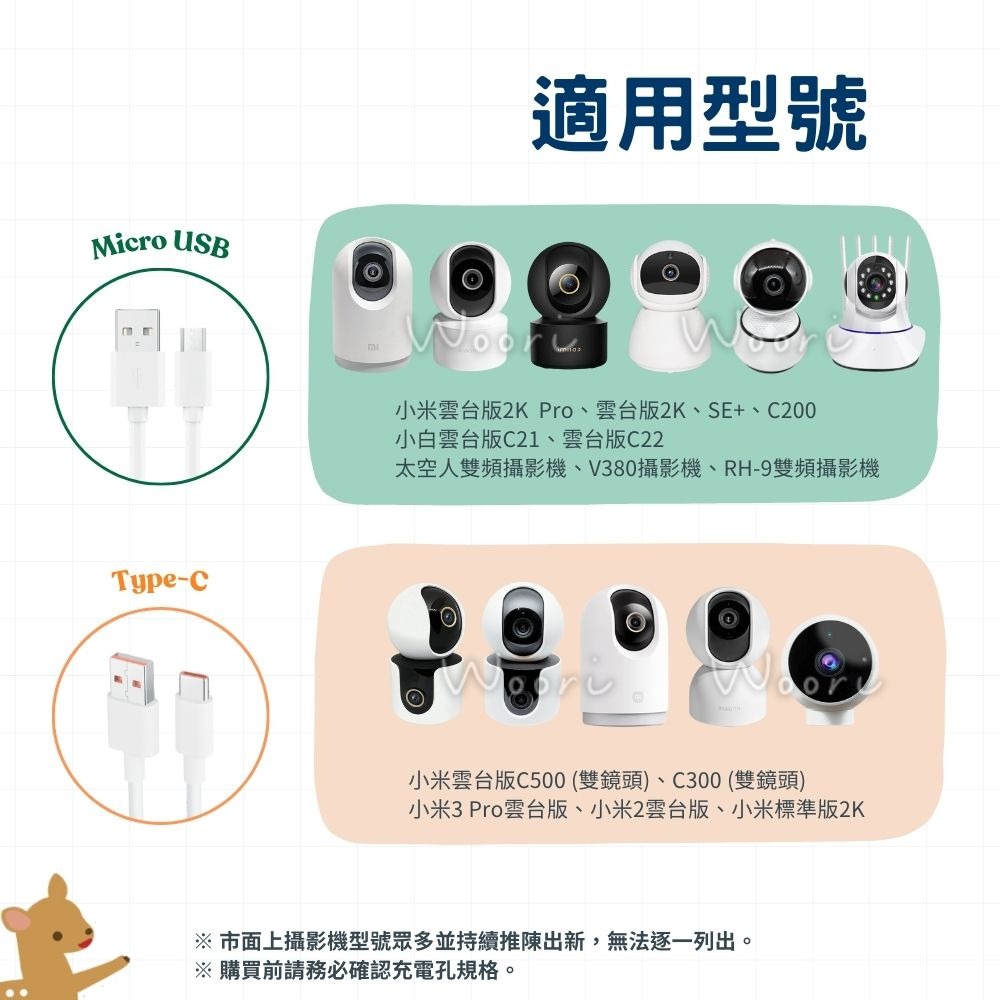 適用型號

Micro USB

Woori Woori

小米雲台版2K Pro、雲台版2K、SE+、C200
小白雲台版C21、雲台版C22
太空人雙頻攝影機、V380攝影機、RH-9雙頻攝影機

Type-C

Woori Woori

小米雲台版C500 (雙鏡頭)、C300 (雙鏡頭)
小米3 Pro雲台版、小米2雲台版、小米標準版2K

※ 市面上攝影機型號眾多並持續推陳出新，無法逐一列出。
※ 購買前請務必確認充電孔規格。