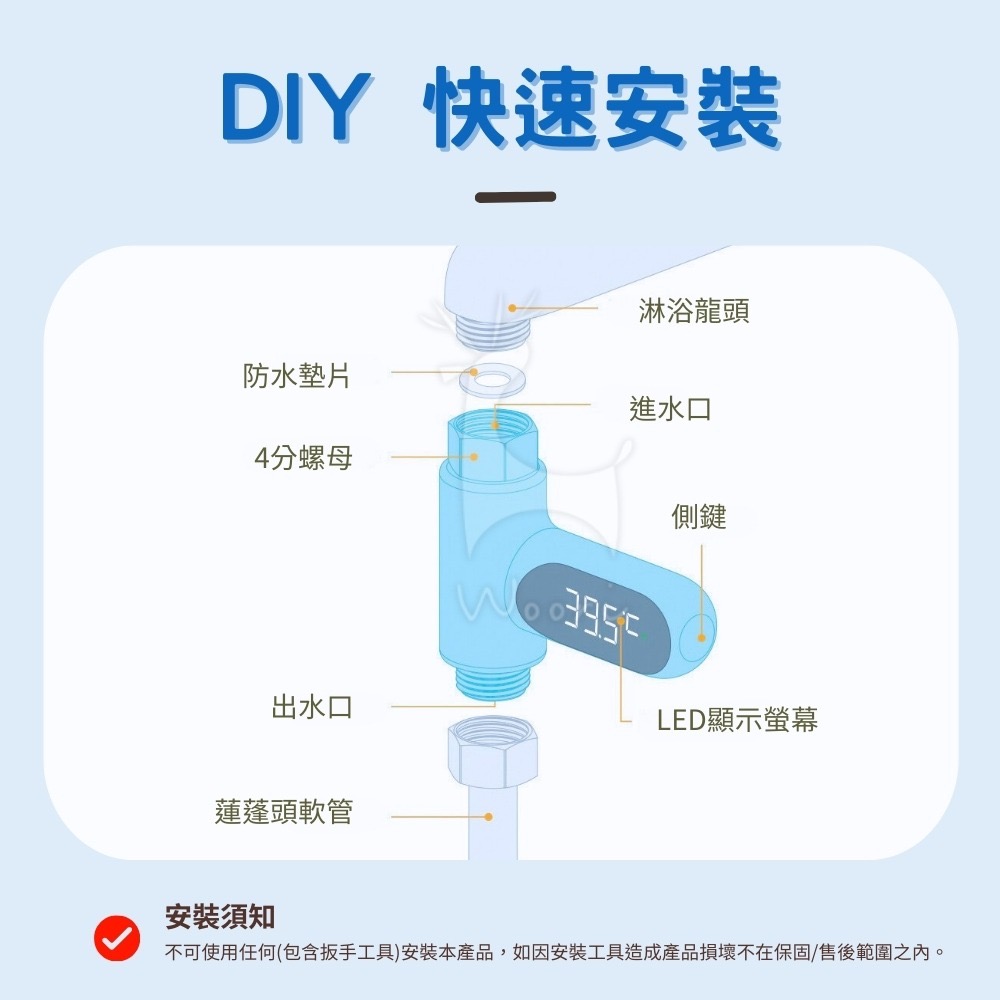 DIY 快速安裝

淋浴龍頭

防水墊片

進水口

4分螺母

側鍵

39.5°C

出水口

LED顯示螢幕

蓮蓬頭軟管

安裝須知

不可使用任何(包含扳手工具)安裝本產品，如因安裝工具造成產品損壞不在保固/售後範圍之內。