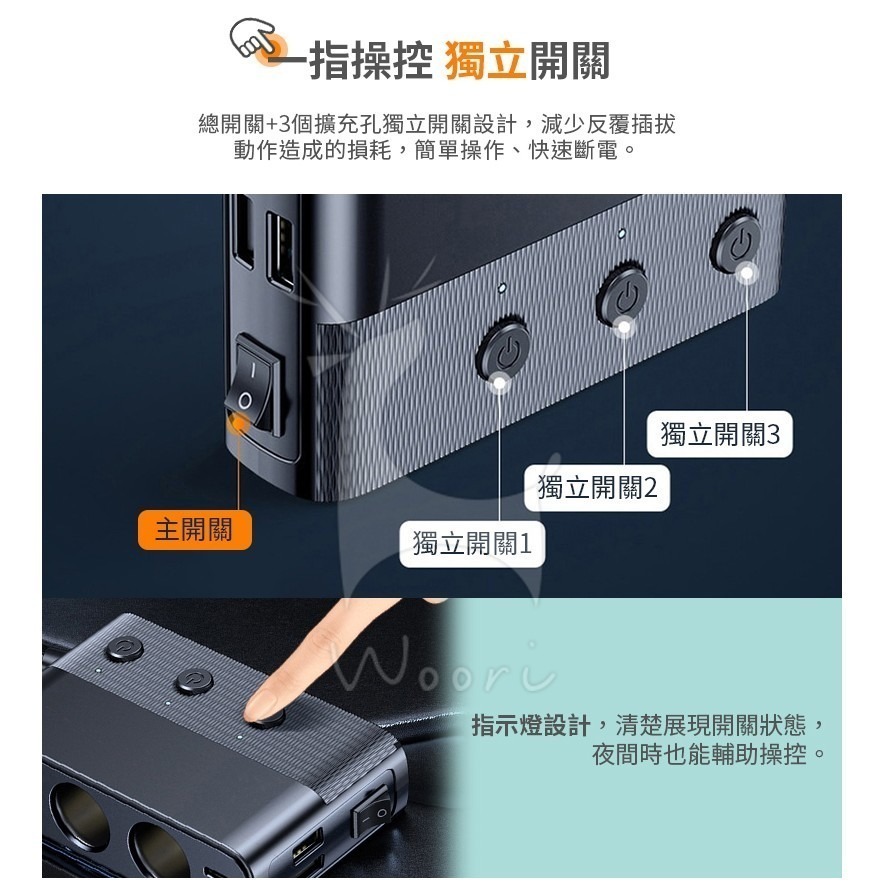 一指操控 獨立開關

總開關+3個擴充孔獨立開關設計，減少反覆插拔動作造成的損耗，簡單操作、快速斷電。

獨立開關3

獨立開關2

主開關

獨立開關1

Woori

指示燈設計，清楚展現開關狀態，夜間時也能輔助操控。