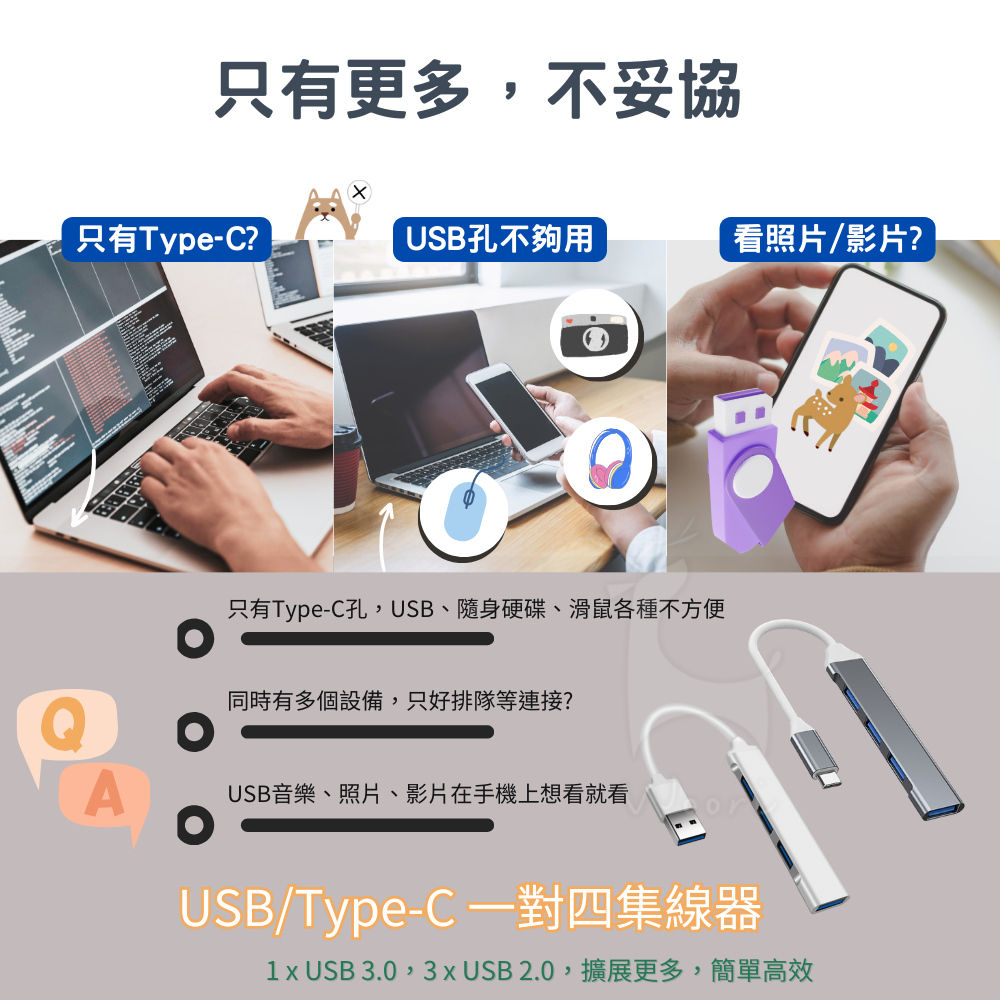 只有更多，不妥協

只有Type-C?

USB孔不夠用

看照片/影片?

只有Type-C孔，USB、隨身硬碟、滑鼠各種不方便

同時有多個設備，只好排隊等連接?

USB音樂、照片、影片在手機上想看就看

Q

A

USB/Type-C 一對四集線器

1 x USB 3.0，3 x USB 2.0，擴展更多，簡單高效