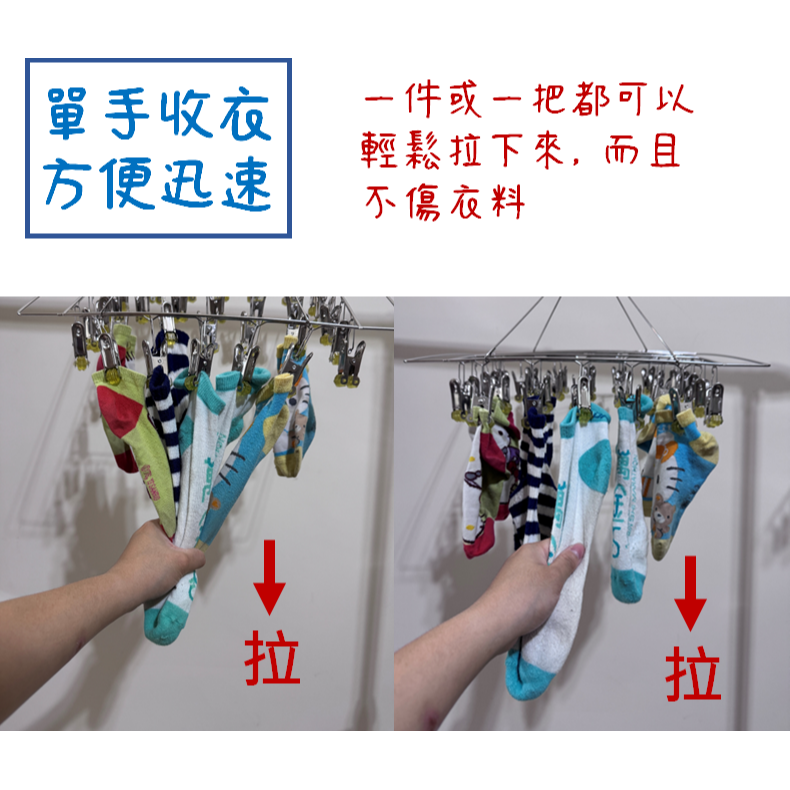 單手收衣
方便迅速

一件或一把都可以輕鬆拉下來，而且不傷衣料

拉

拉