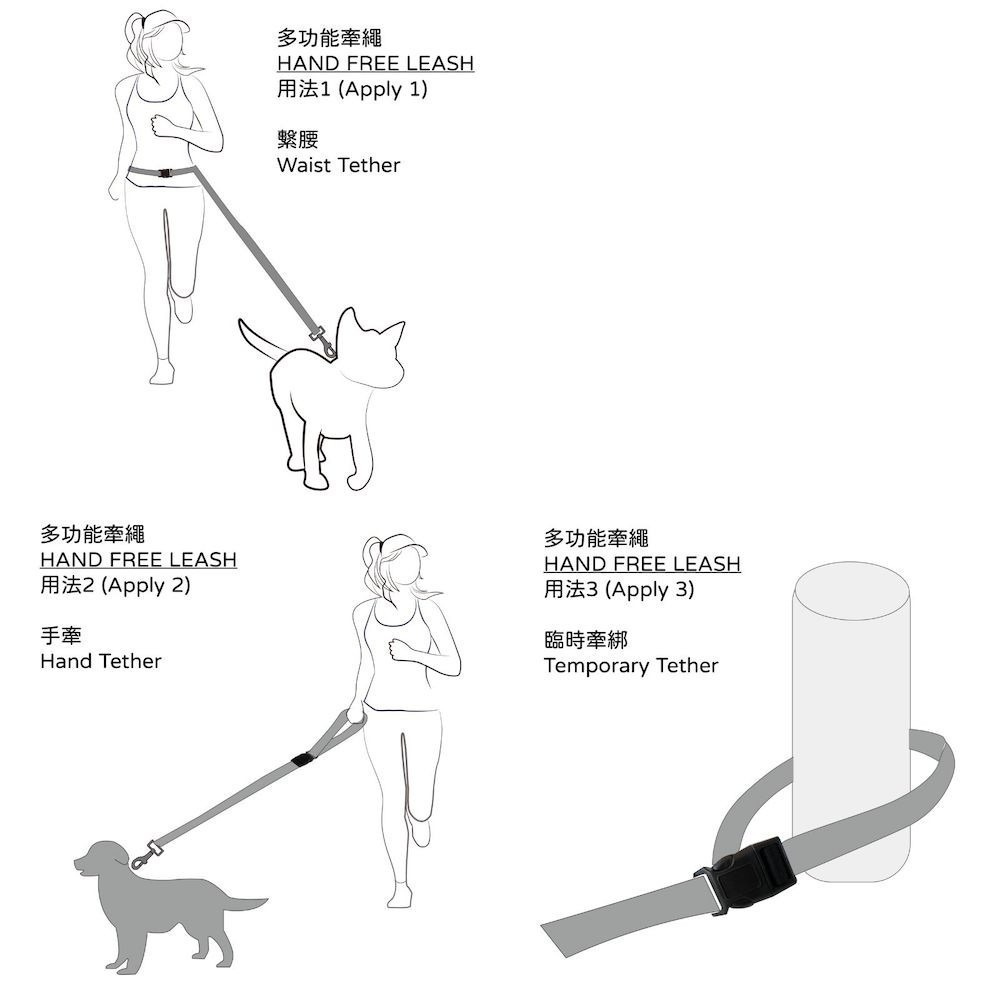 多功能牽繩
HAND FREE LEASH
用法1 (Apply 1)

繫腰
Waist Tether

多功能牽繩
HAND FREE LEASH
用法2 (Apply 2)

手牽
Hand Tether

多功能牽繩
HAND FREE LEASH
用法3 (Apply 3)

臨時牽綁
Temporary Tether