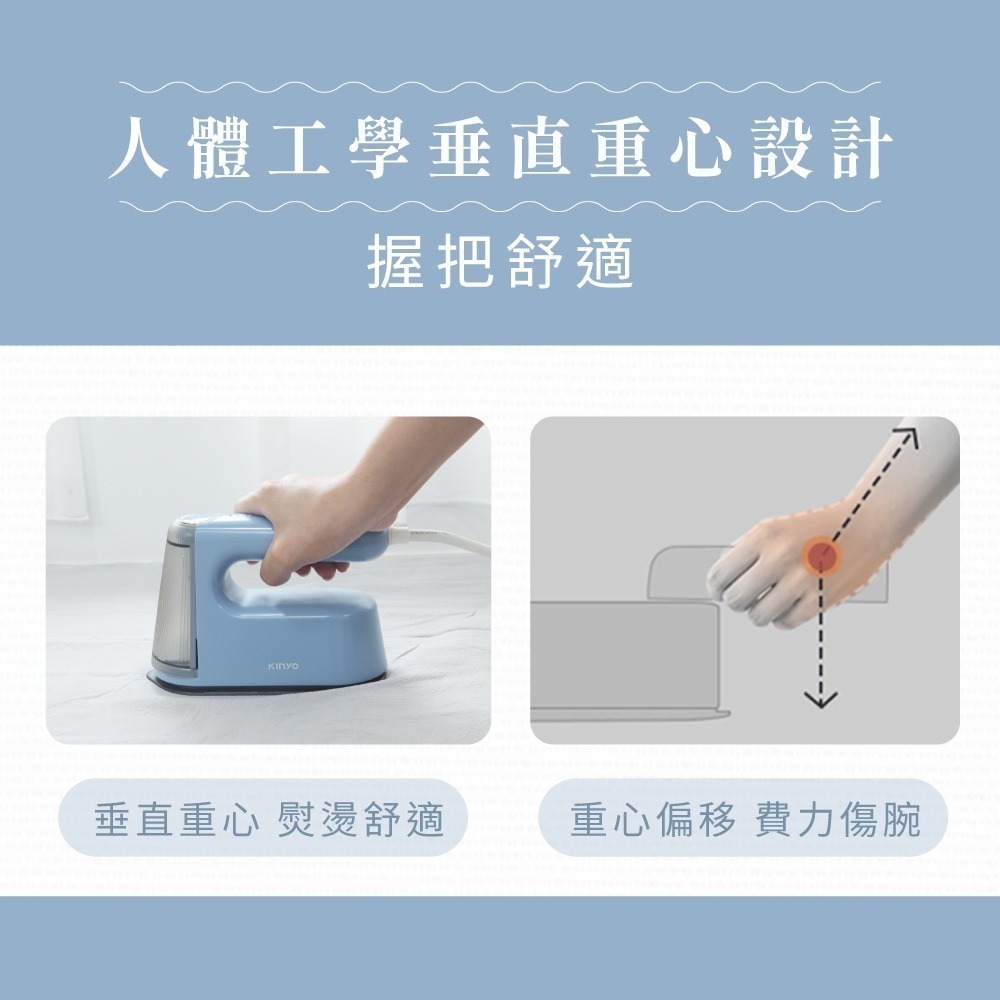 人體工學垂直重心設計

握把舒適

KINYO

垂直重心 熨燙舒適

重心偏移 費力傷腕