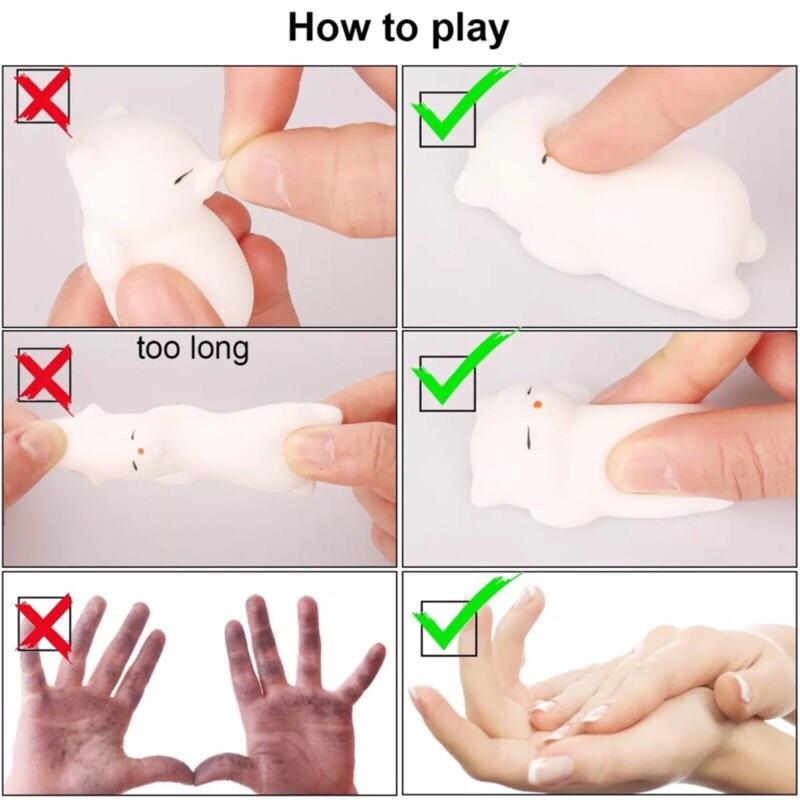 How to play

too long