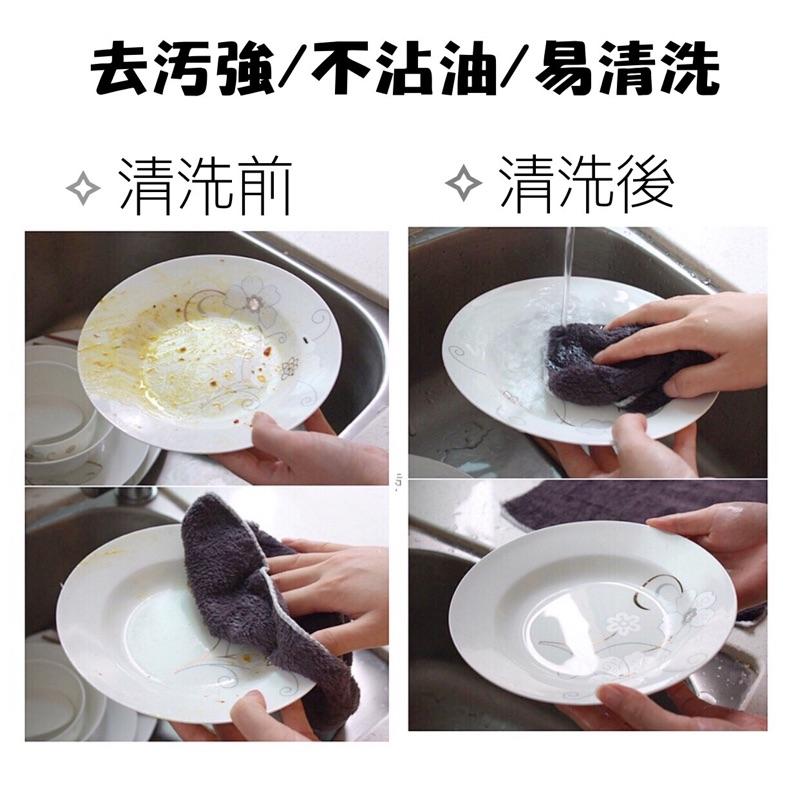 去污強/不沾油/易清洗

清洗前

清洗後