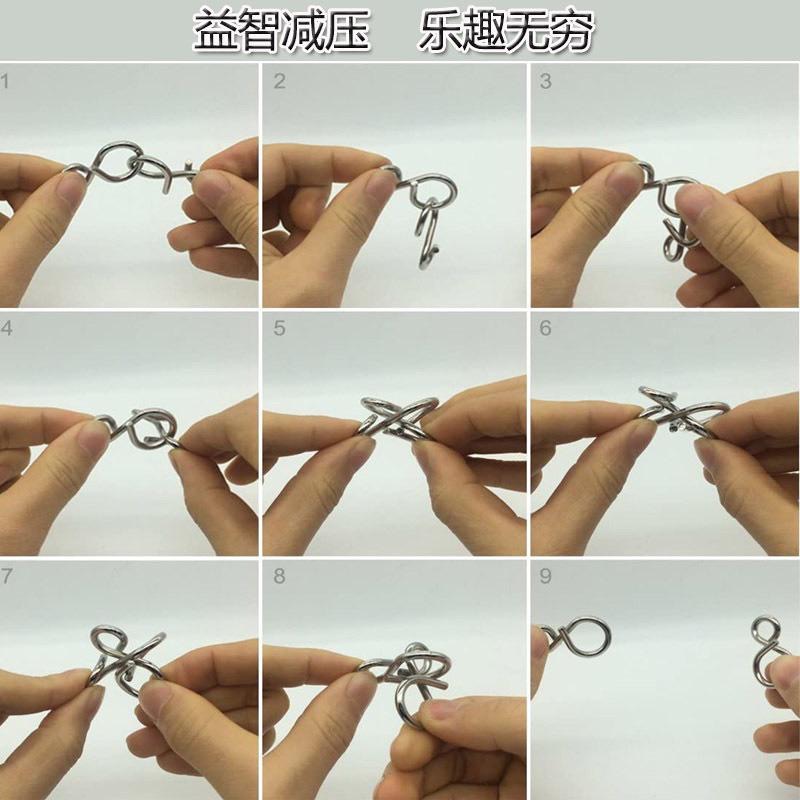 益智减压　乐趣无穷

1

2

3

4

5

6

7

8

9