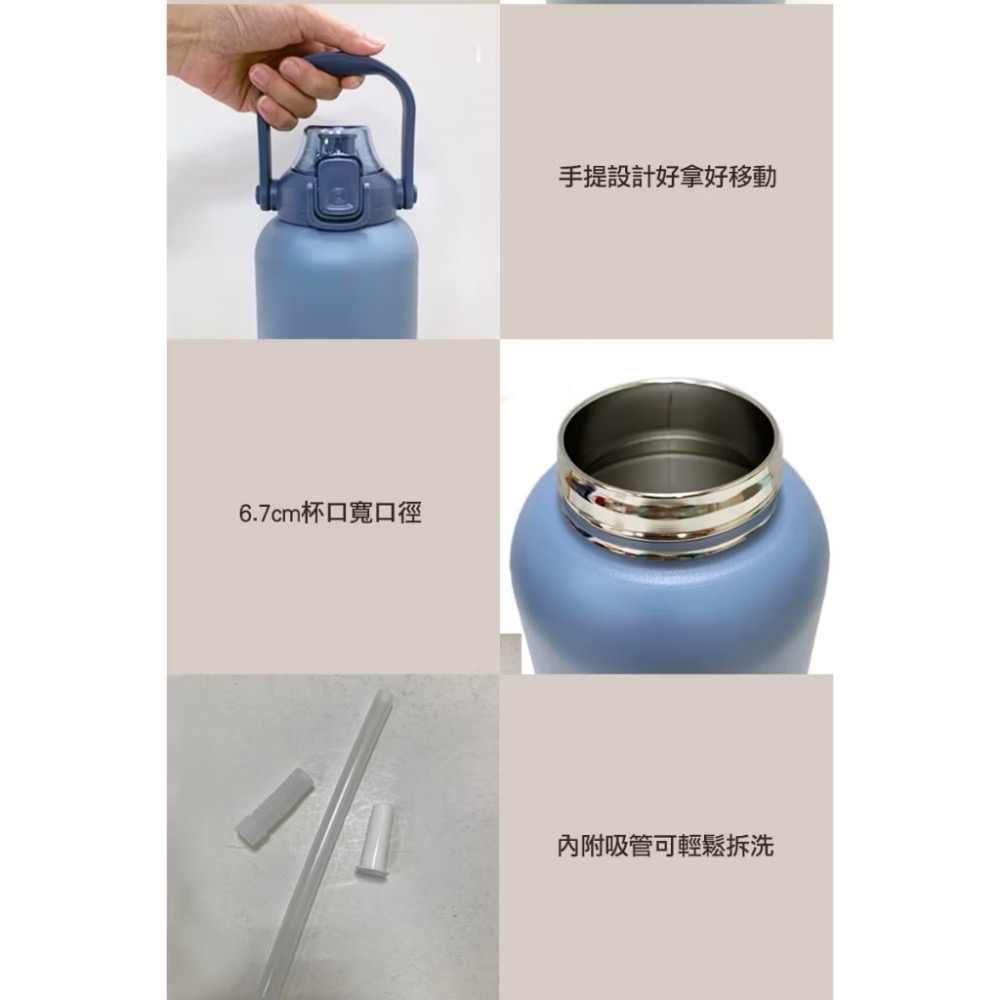 手提設計好拿好移動

6.7cm杯口寬口徑

內附吸管可輕鬆拆洗