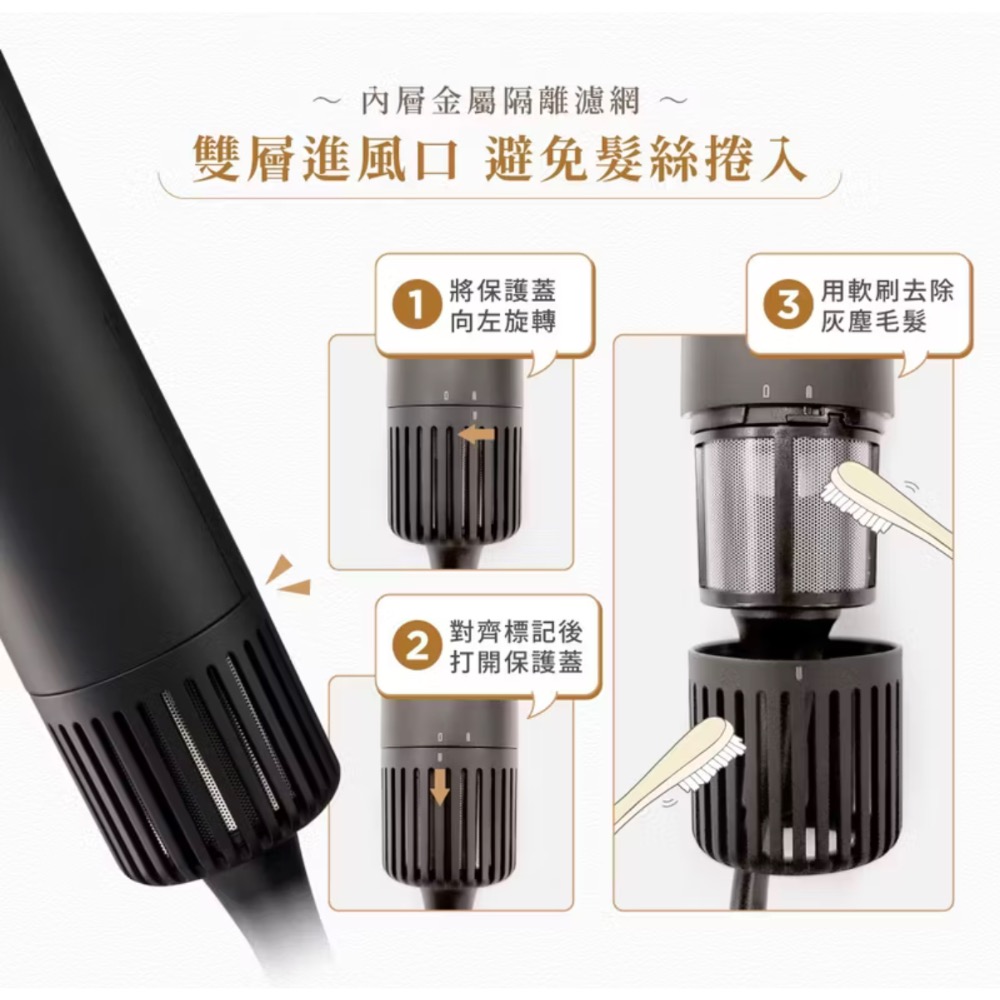 ~ 內層金屬隔離濾網 ~

雙層進風口 避免髮絲捲入

1 將保護蓋向左旋轉

2 對齊標記後打開保護蓋

3 用軟刷去除灰塵毛髮