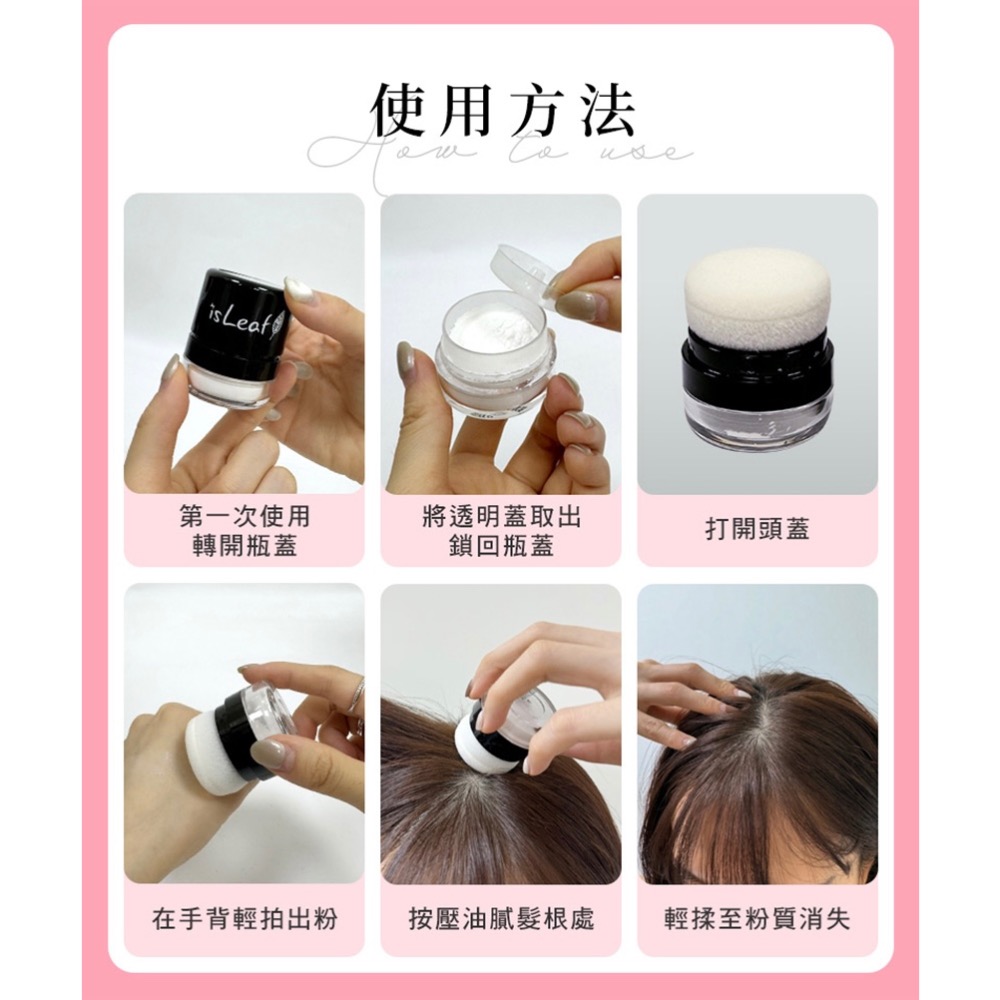 使用方法

How to use

isLeaf

第一次使用
轉開瓶蓋

將透明蓋取出
鎖回瓶蓋

打開頭蓋

在手背輕拍出粉

按壓油膩髮根處

輕揉至粉質消失