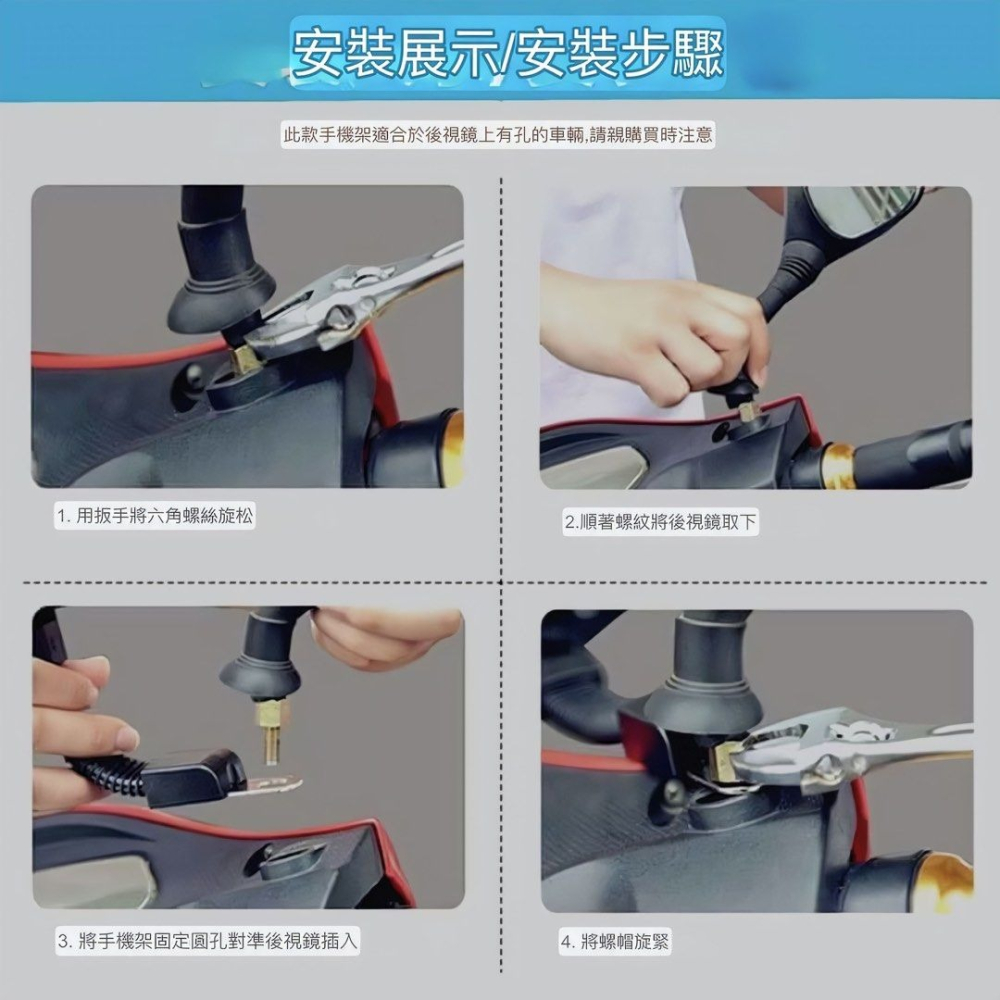 安裝展示/安裝步驟

此款手機架適合於後視鏡上有孔的車輛,請親購買時注意

1. 用扳手將六角螺絲旋松

2.順著螺紋將後視鏡取下

3. 將手機架固定圓孔對準後視鏡插入

4. 將螺帽旋緊