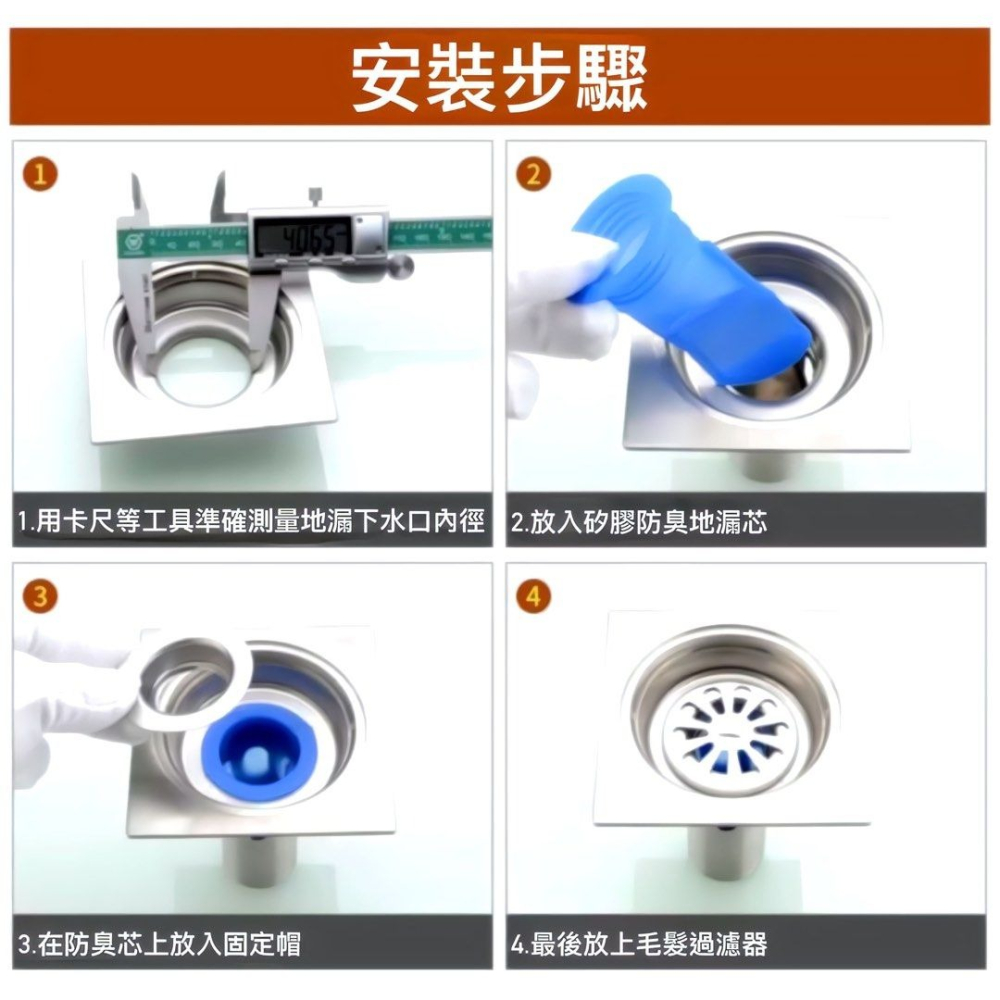 安裝步驟

1

40.65

1.用卡尺等工具準確測量地漏下水口內徑

2

2.放入矽膠防臭地漏芯

3

3.在防臭芯上放入固定帽

4

4.最後放上毛髮過濾器