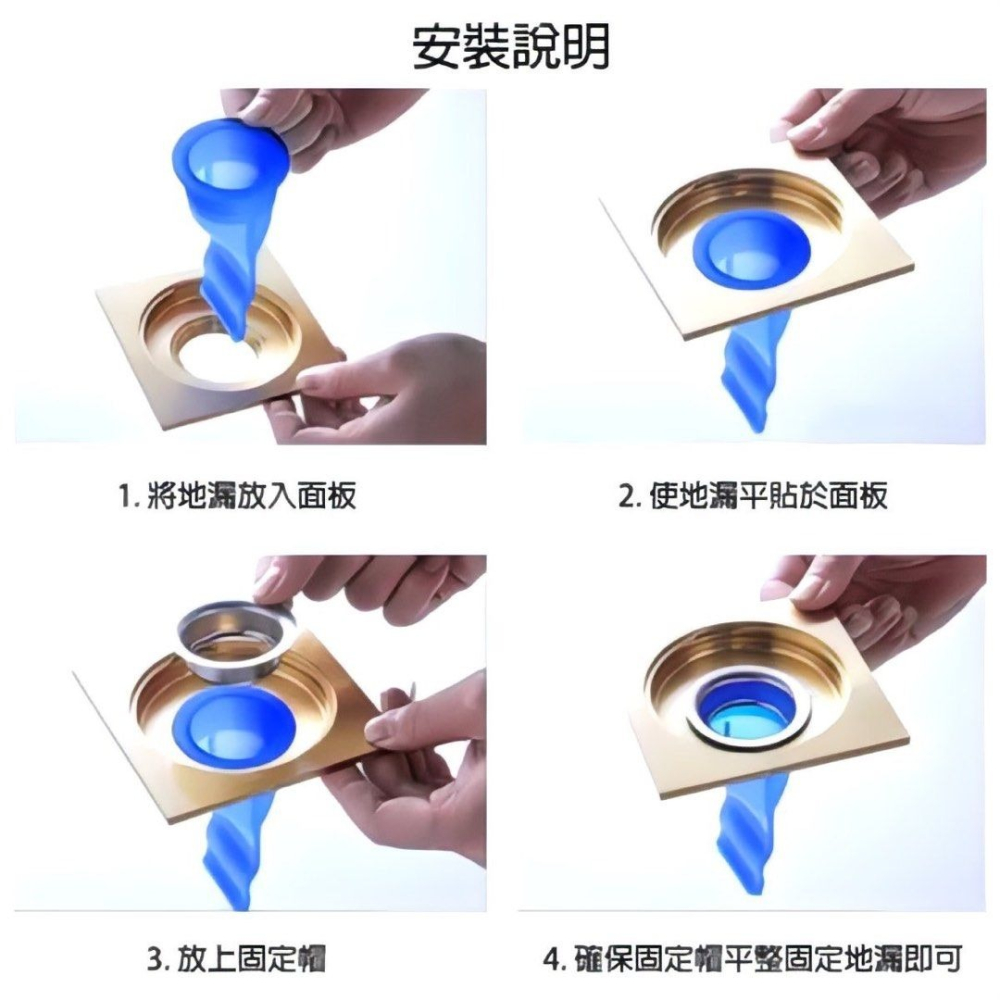 安裝說明

1. 將地漏放入面板

2. 使地漏平貼於面板

3. 放上固定帽

4. 確保固定帽平整固定地漏即可