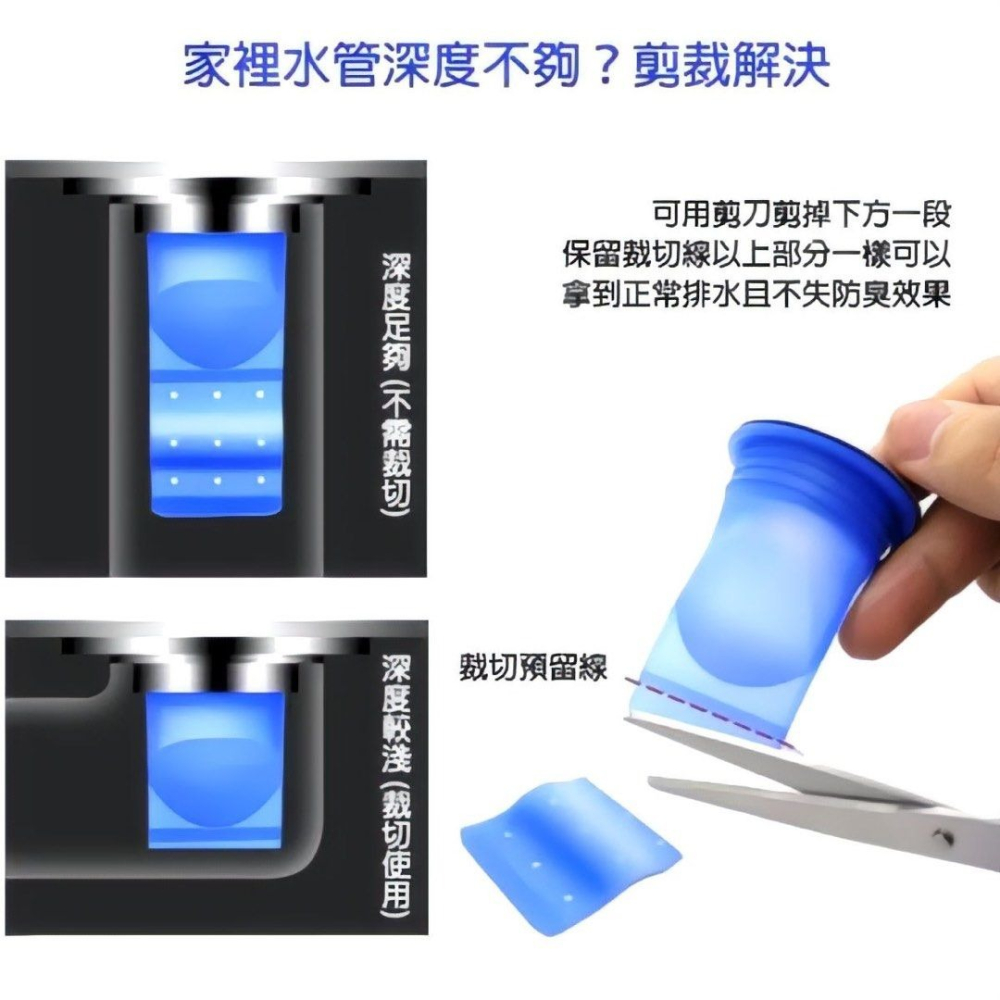 家裡水管深度不夠？剪裁解決

深度足夠（不需裁切）

可用剪刀剪掉下方一段
保留裁切線以上部分一樣可以
拿到正常排水且不失防臭效果

深度較淺（裁切使用）

裁切預留線