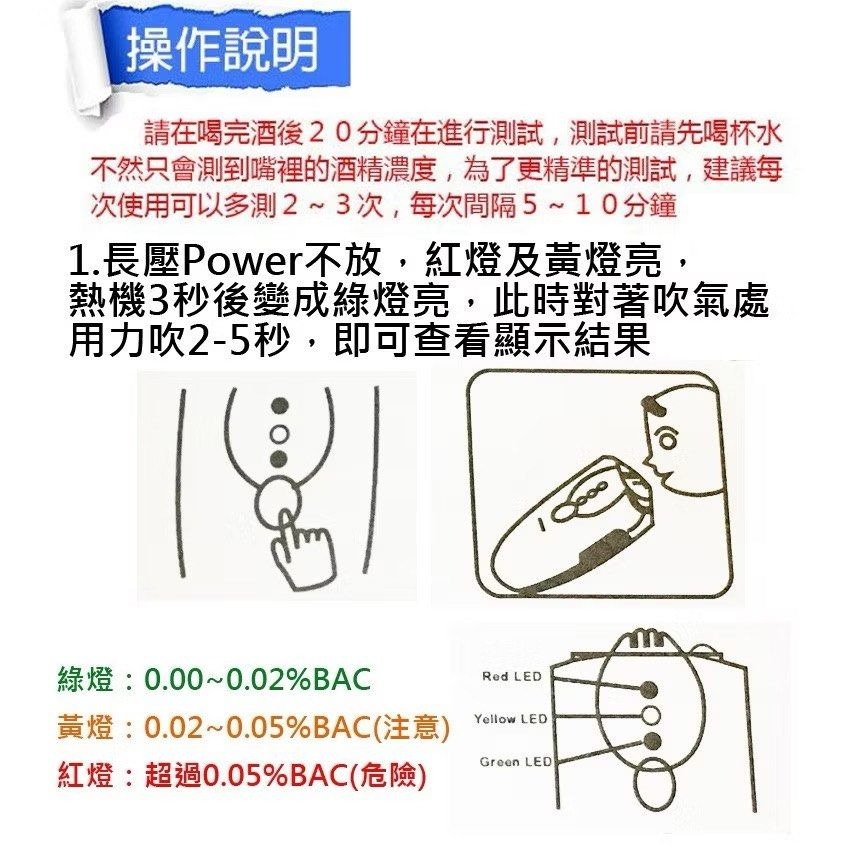 操作說明

請在喝完酒後２０分鐘在進行測試，測試前請先喝杯水不然只會測到嘴裡的酒精濃度，為了更精準的測試，建議每次使用可以多測２～３次，每次間隔５～１０分鐘

1.長壓Power不放，紅燈及黃燈亮，熱機3秒後變成綠燈亮，此時對著吹氣處用力吹2-5秒，即可查看顯示結果

綠燈：0.00~0.02%BAC
黃燈：0.02~0.05%BAC(注意)
紅燈：超過0.05%BAC(危險)

Red LED
Yellow LED
Green LED