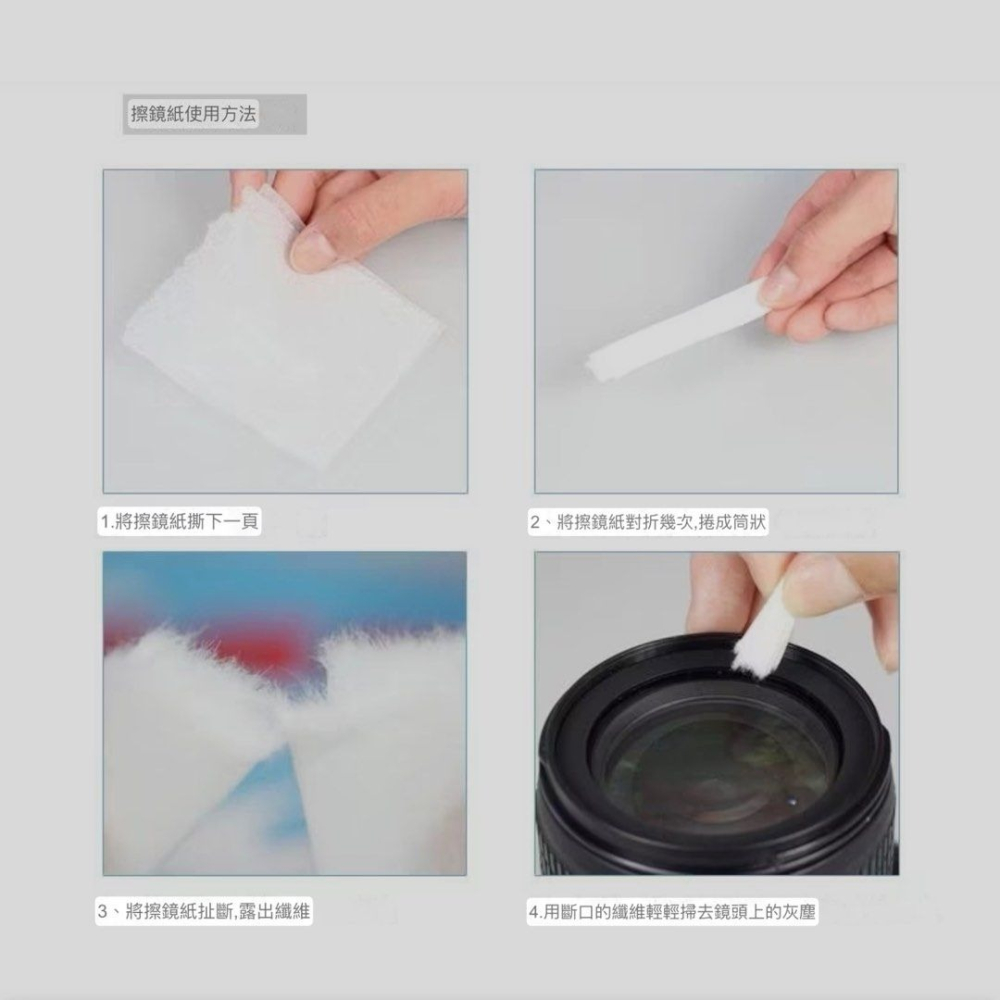 擦鏡紙使用方法

1.將擦鏡紙撕下一頁

2、將擦鏡紙對折幾次,捲成筒狀

3、將擦鏡紙扯斷,露出纖維

4.用斷口的纖維輕輕掃去鏡頭上的灰塵