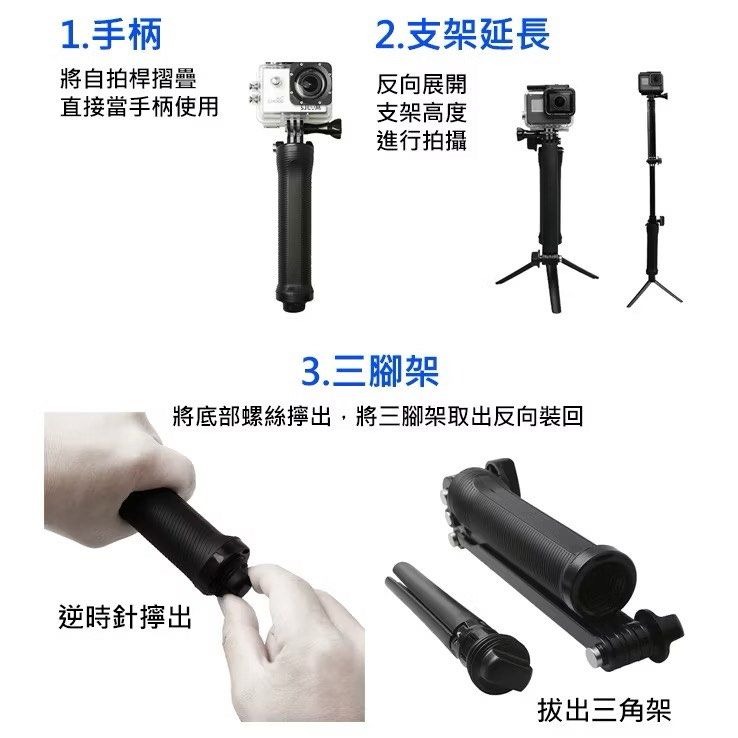 1.手柄

將自拍桿摺疊
直接當手柄使用

2.支架延長

反向展開
支架高度
進行拍攝

3.三腳架

將底部螺絲擰出，將三腳架取出反向裝回

逆時針擰出

拔出三角架