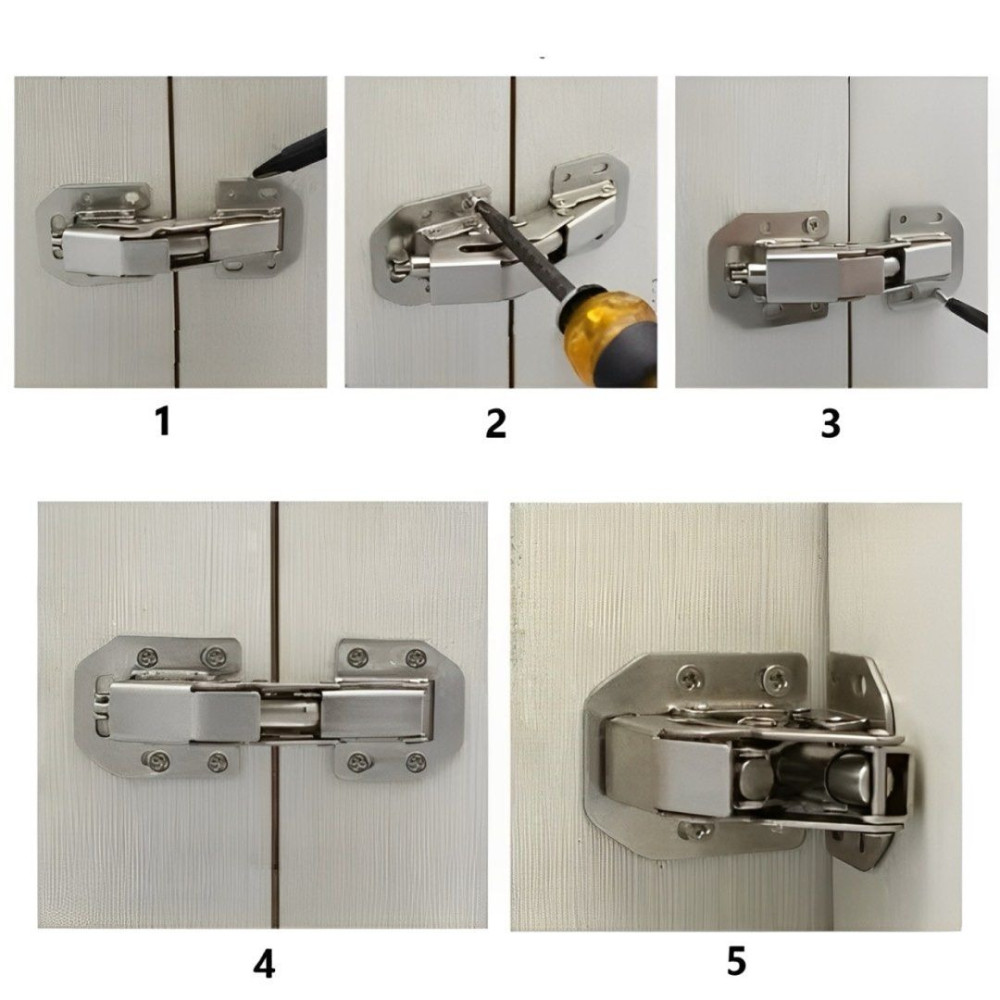 1

2

3

4

5