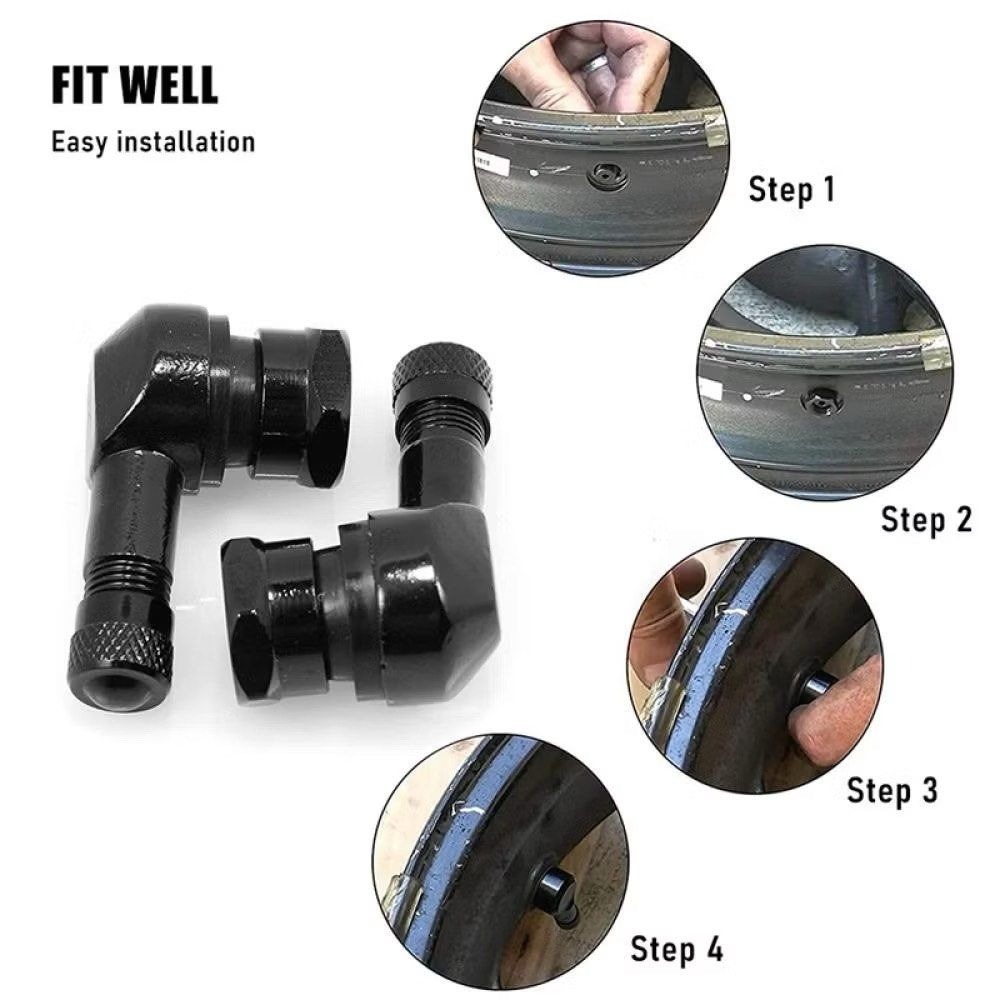 FIT WELL
Easy installation

Step 1

Step 2

Step 3

Step 4