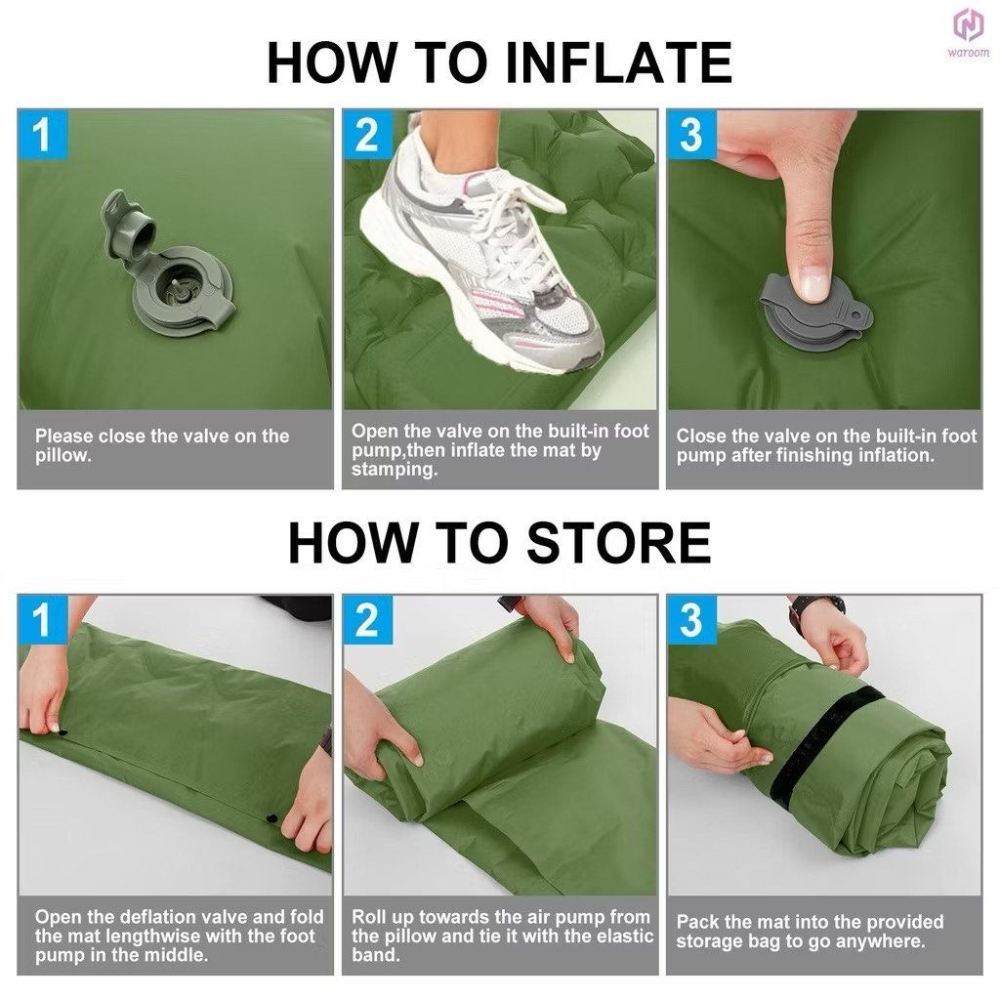 waroom

HOW TO INFLATE

1
Please close the valve on the pillow.

2
Open the valve on the built-in foot pump,then inflate the mat by stamping.

3
Close the valve on the built-in foot pump after finishing inflation.

HOW TO STORE

1
Open the deflation valve and fold the mat lengthwise with the foot pump in the middle.

2
Roll up towards the air pump from the pillow and tie it with the elastic band.

3
Pack the mat into the provided storage bag to go anywhere.