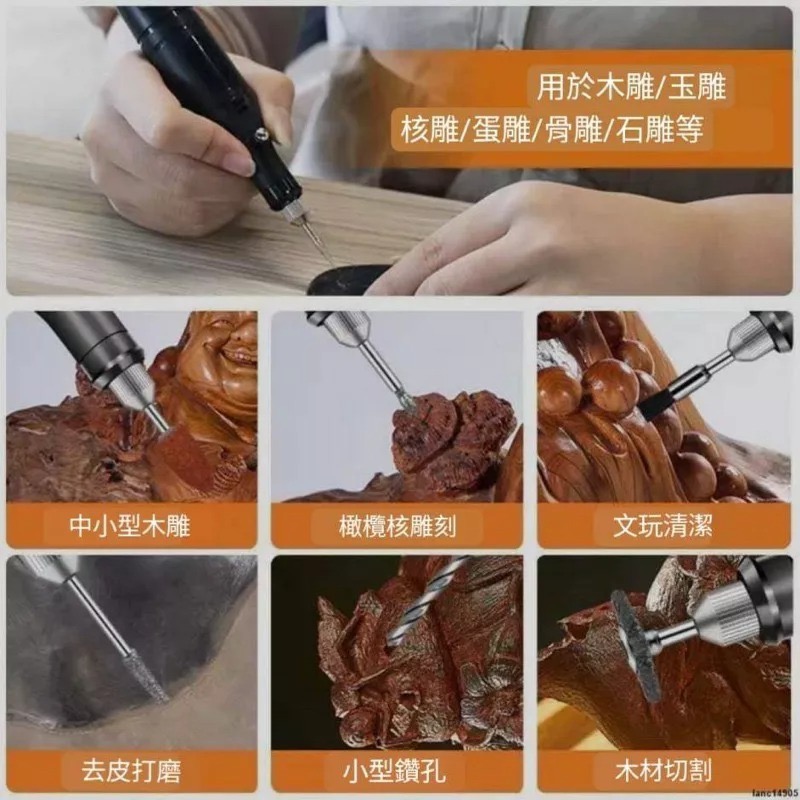 用於木雕/玉雕
核雕/蛋雕/骨雕/石雕等

中小型木雕

橄欖核雕刻

文玩清潔

去皮打磨

小型鑽孔

木材切割

lanc14905