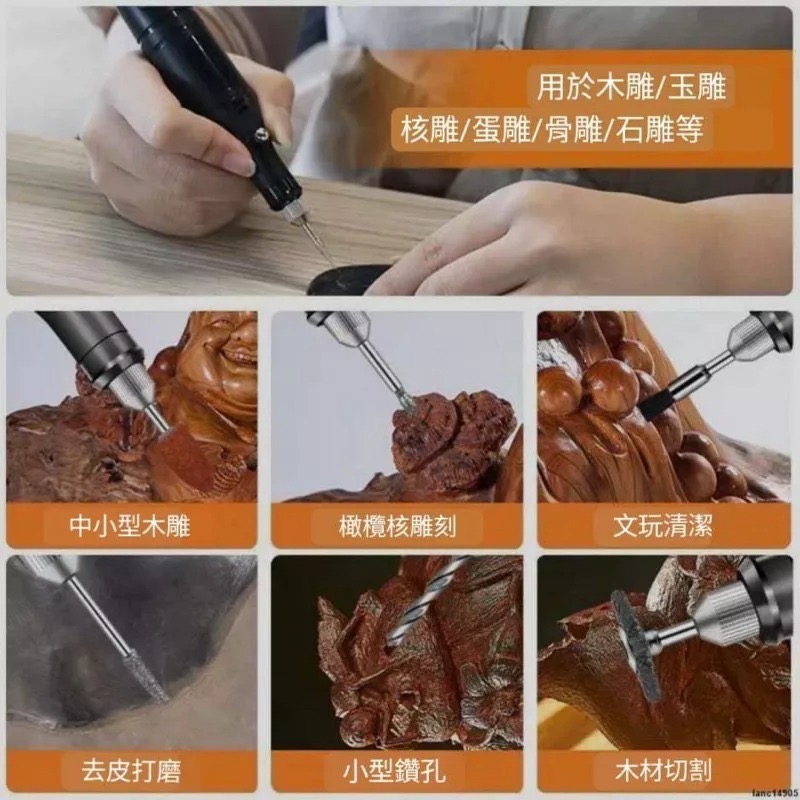 用於木雕/玉雕
核雕/蛋雕/骨雕/石雕等

中小型木雕

橄欖核雕刻

文玩清潔

去皮打磨

小型鑽孔

木材切割

lanc14905