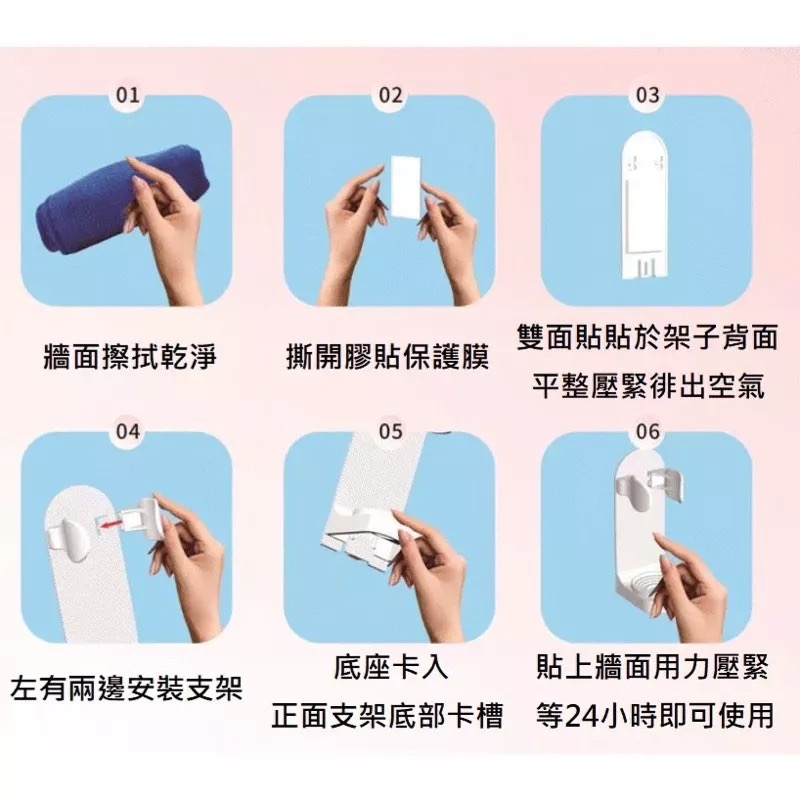 01

牆面擦拭乾淨

02

撕開膠貼保護膜

03

雙面貼貼於架子背面
平整壓緊徘出空氣

04

左有兩邊安裝支架

05

底座卡入
正面支架底部卡槽

06

貼上牆面用力壓緊
等24小時即可使用