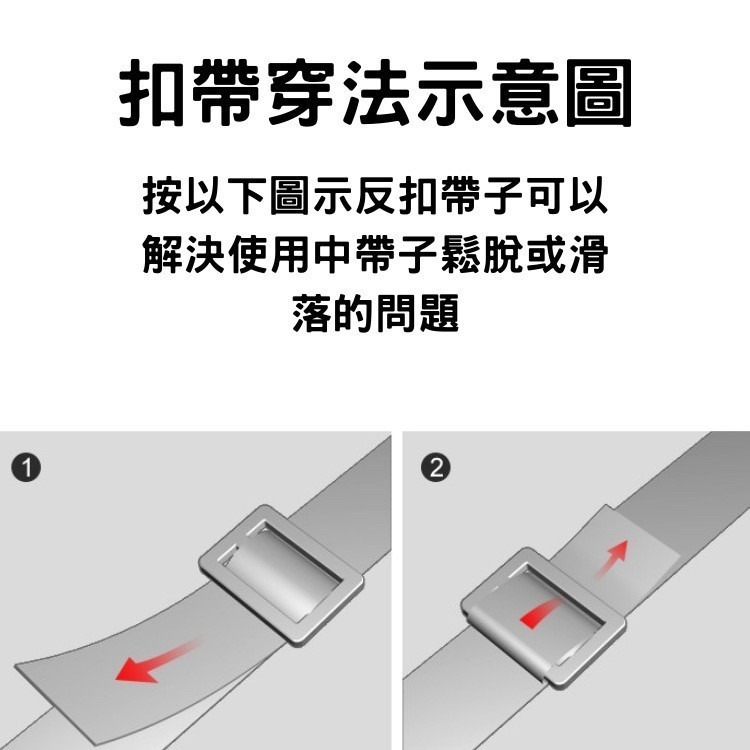 扣帶穿法示意圖

按以下圖示反扣帶子可以解決使用中帶子鬆脫或滑落的問題

1

2